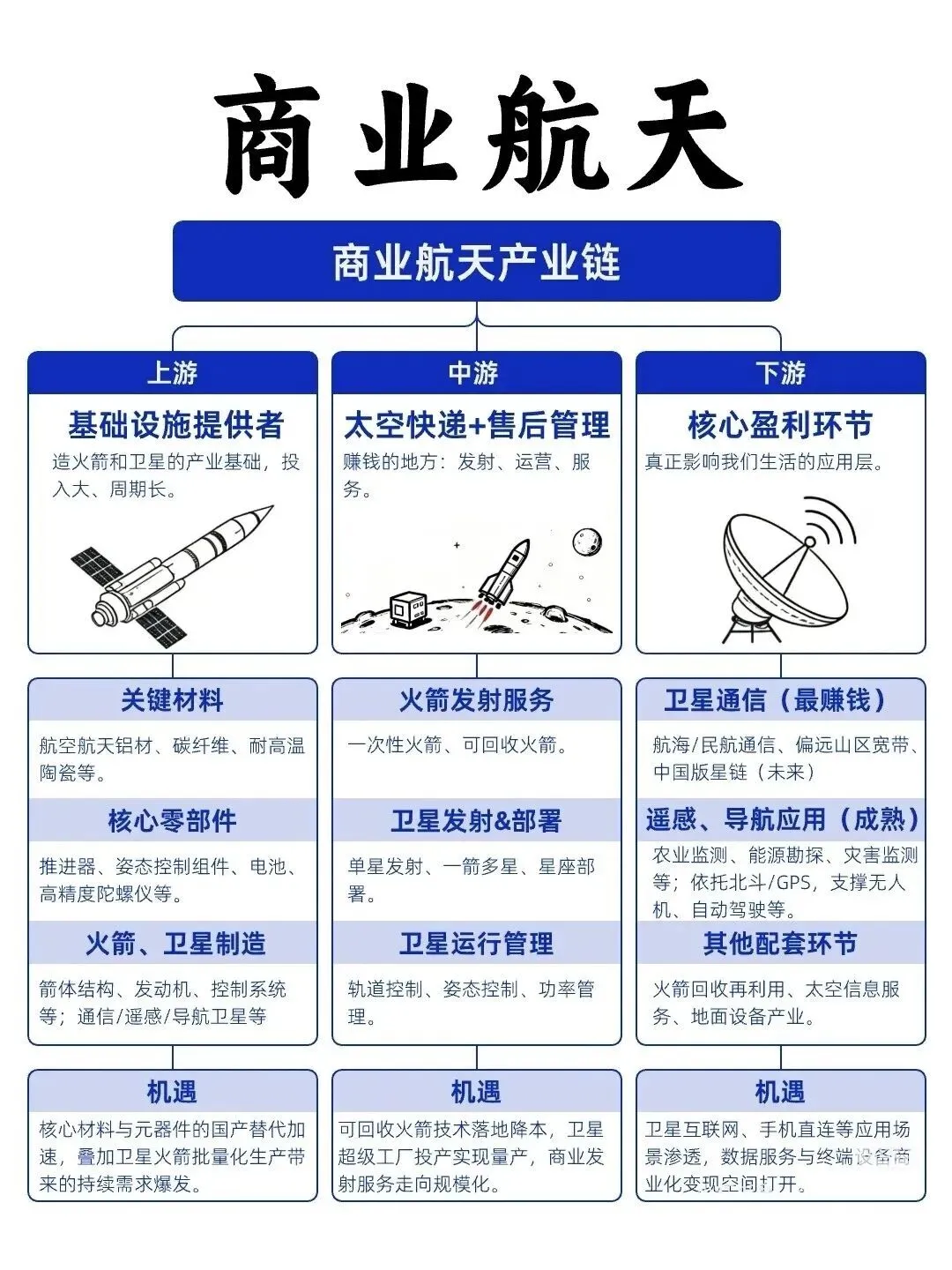 商业航天

商业航天产业链

上游

基础设施提供者

造火箭和卫星的产业基础，投入大、周期长。

关键材料

航空航天铝材、碳纤维、耐高温陶瓷等。

核心零部件

推进器、姿态控制组件、电池、高精度陀螺仪等。

火箭、卫星制造

箭体结构、发动机、控制系统等；通信/遥感/导航卫星等

机遇

核心材料与元器件的国产替代加速，叠加卫星火箭批量化生产带来的持续需求爆发。

中游

太空快递+售后管理

赚钱的地方：发射、运营、服务。

火箭发射服务

一次性火箭、可回收火箭。

卫星发射&部署

单星发射、一箭多星、星座部署。

卫星运行管理

轨道控制、姿态控制、功率管理。

机遇

可回收火箭技术落地降本，卫星超级工厂投产实现量产，商业发射服务走向规模化。

下游

核心盈利环节

真正影响我们生活的应用层。

卫星通信（最赚钱）

航海/民航通信、偏远山区宽带、中国版星链（未来）

遥感、导航应用（成熟）

农业监测、能源勘探、灾害监测等；依托北斗/GPS，支撑无人机、自动驾驶等。

其他配套环节

火箭回收再利用、太空信息服务、地面设备产业。

机遇

卫星互联网、手机直连等应用场景渗透，数据服务与终端设备商业化变现空间打开。