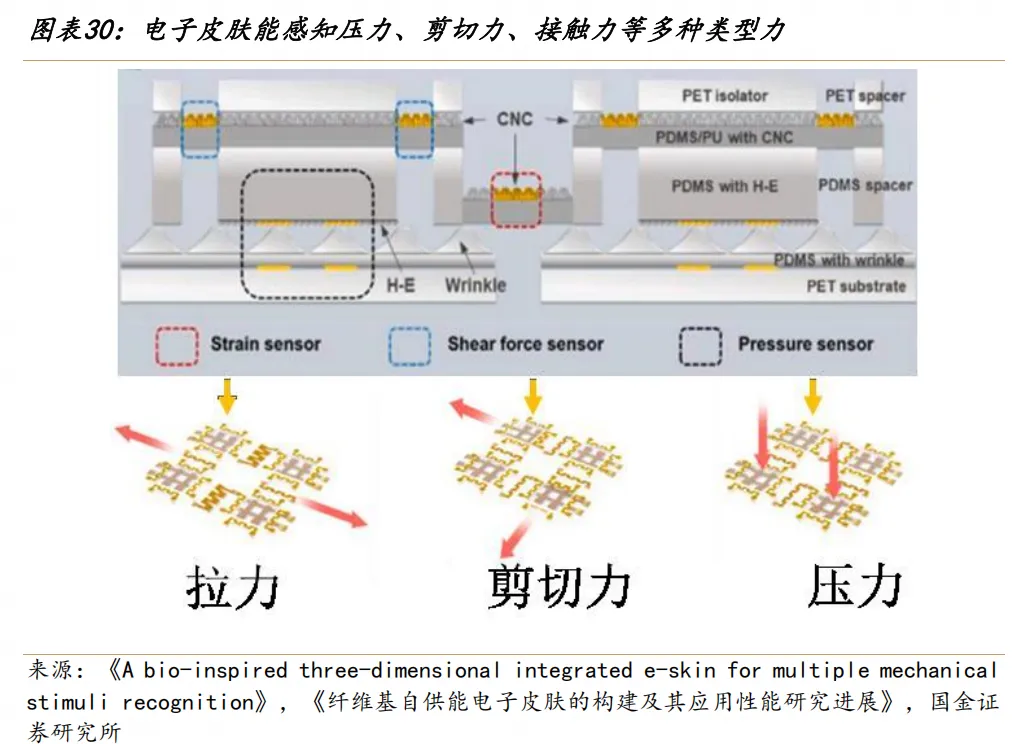 图表30：电子皮肤能感知压力、剪切力、接触力等多种类型力

CNC

PET isolator

PET spacer

PDMS/PU with CNC

PDMS with H-E

PDMS spacer

H-E

Wrinkle

PDMS with wrinkle

PET substrate

Strain sensor

Shear force sensor

Pressure sensor

拉力

剪切力

压力

来源：《A bio-inspired three-dimensional integrated e-skin for multiple mechanical stimuli recognition》，《纤维基自供能电子皮肤的构建及其应用性能研究进展》，国金证券研究所