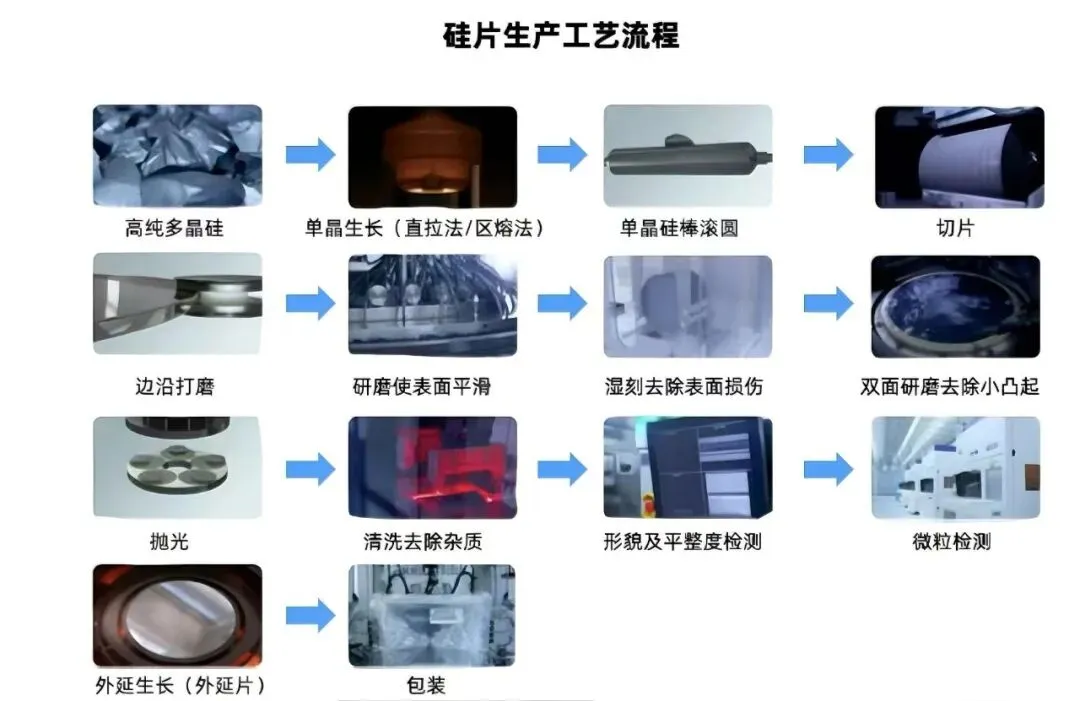 硅片生产工艺流程

高纯多晶硅

单晶生长（直拉法/区熔法）

单晶硅棒滚圆

切片

边沿打磨

研磨使表面平滑

湿刻去除表面损伤

双面研磨去除小凸起

抛光

清洗去除杂质

形貌及平整度检测

微粒检测

外延生长（外延片）

包装