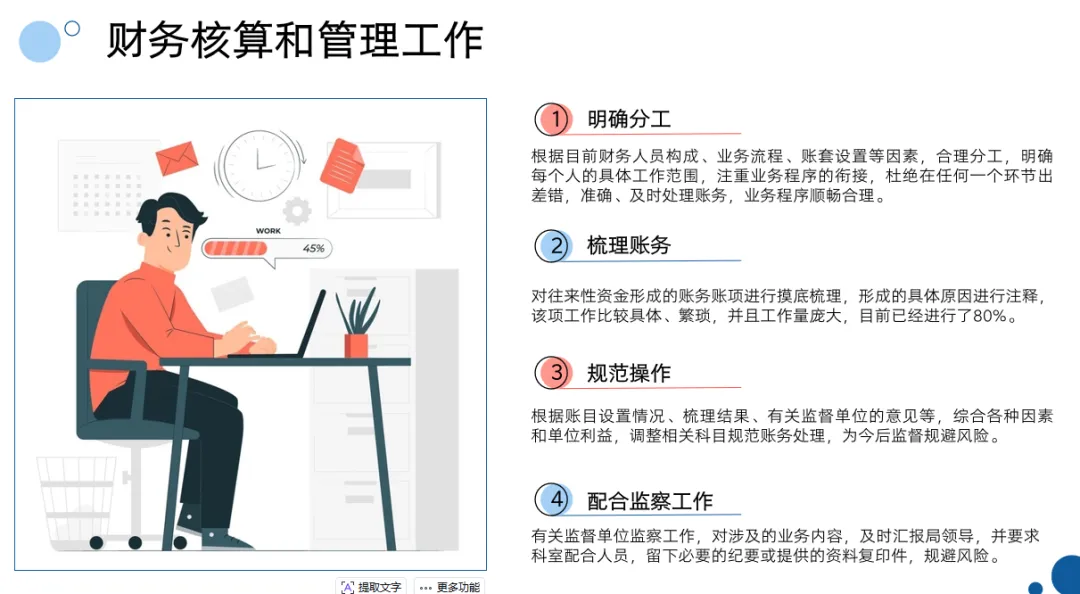 财务核算和管理工作

WORK
45%

1 明确分工

根据目前财务人员构成、业务流程、账套设置等因素，合理分工，明确每个人的具体工作范围，注重业务程序的衔接，杜绝在任何一个环节出差错，准确、及时处理账务，业务程序顺畅合理。

2 梳理账务

对往来性资金形成的账务账项进行摸底梳理，形成的具体原因进行注释，该项工作比较具体、繁琐，并且工作量庞大，目前已经进行了80%。

3 规范操作

根据账目设置情况、梳理结果、有关监督单位的意见等，综合各种因素和单位利益，调整相关科目规范账务处理，为今后监督规避风险。

4 配合监察工作

有关监督单位监察工作，对涉及的业务内容，及时汇报局领导，并要求科室配合人员，留下必要的纪要或提供的资料复印件，规避风险。

提取文字 更多功能