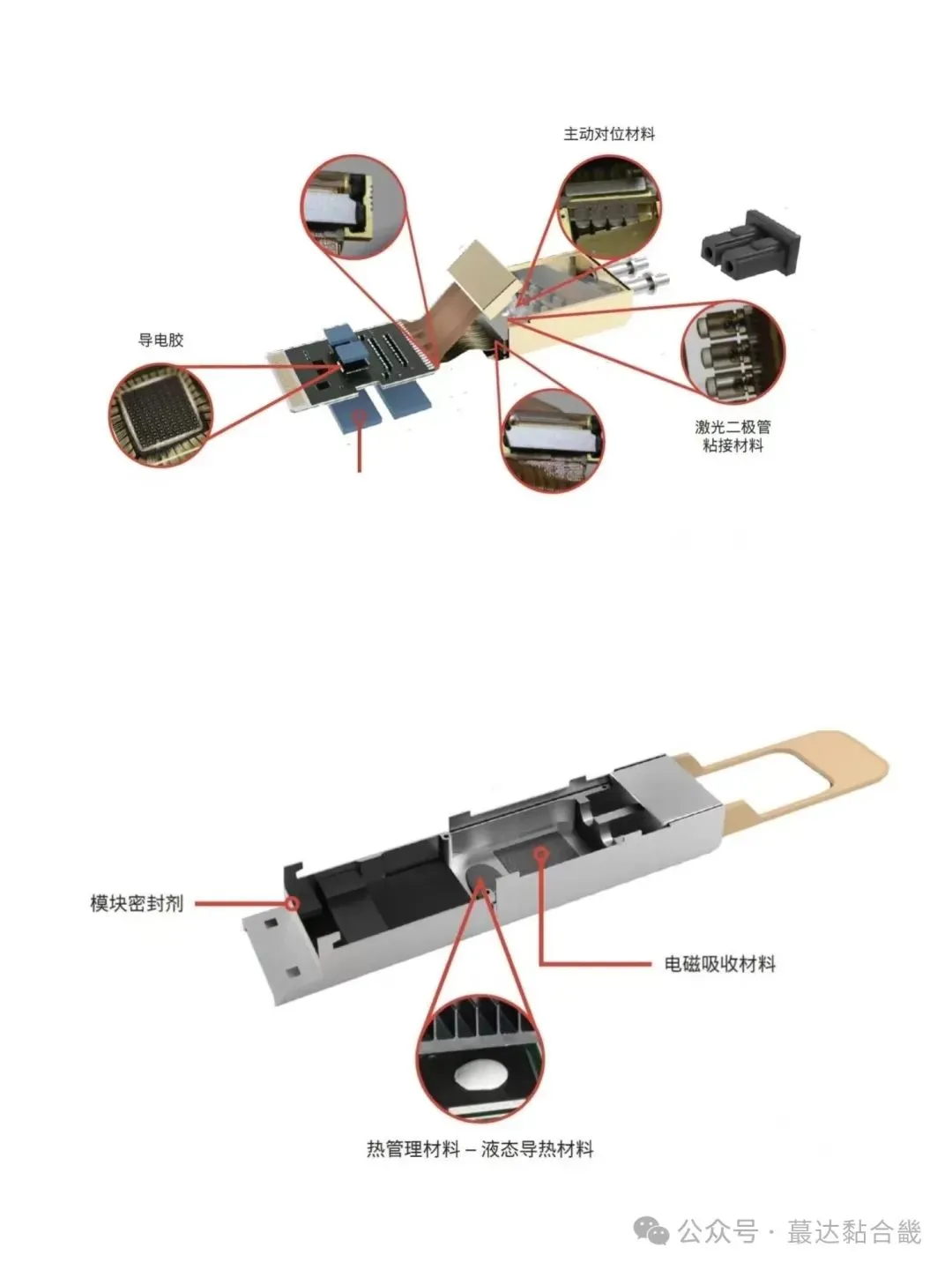 主动对位材料

导电胶

激光二极管
粘接材料

模块密封剂

电磁吸收材料

热管理材料 – 液态导热材料

公众号 · 蕞达黏合畿