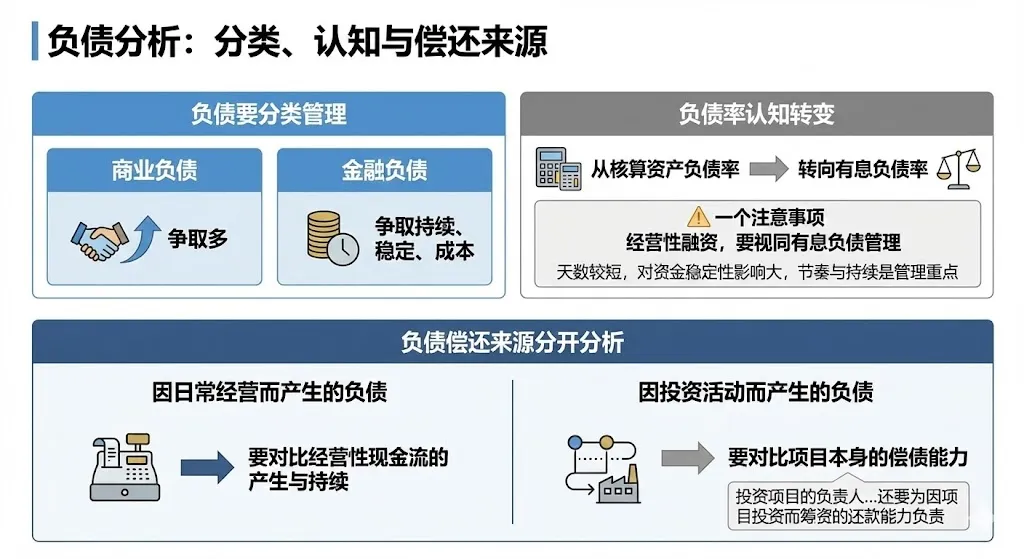 负债分析：分类、认知与偿还来源

负债要分类管理

商业负债

争取多

金融负债

争取持续、稳定、成本

负债率认知转变

从核算资产负债率

转向有息负债率

一个注意事项

经营性融资，要视同有息负债管理

天数较短，对资金稳定性影响大，节奏与持续是管理重点

负债偿还来源分开分析

因日常经营而产生的负债

要对比经营性现金流的产生与持续

因投资活动而产生的负债

要对比项目本身的偿债能力

投资项目的负责人...还要为因项目投资而筹资的还款能力负责