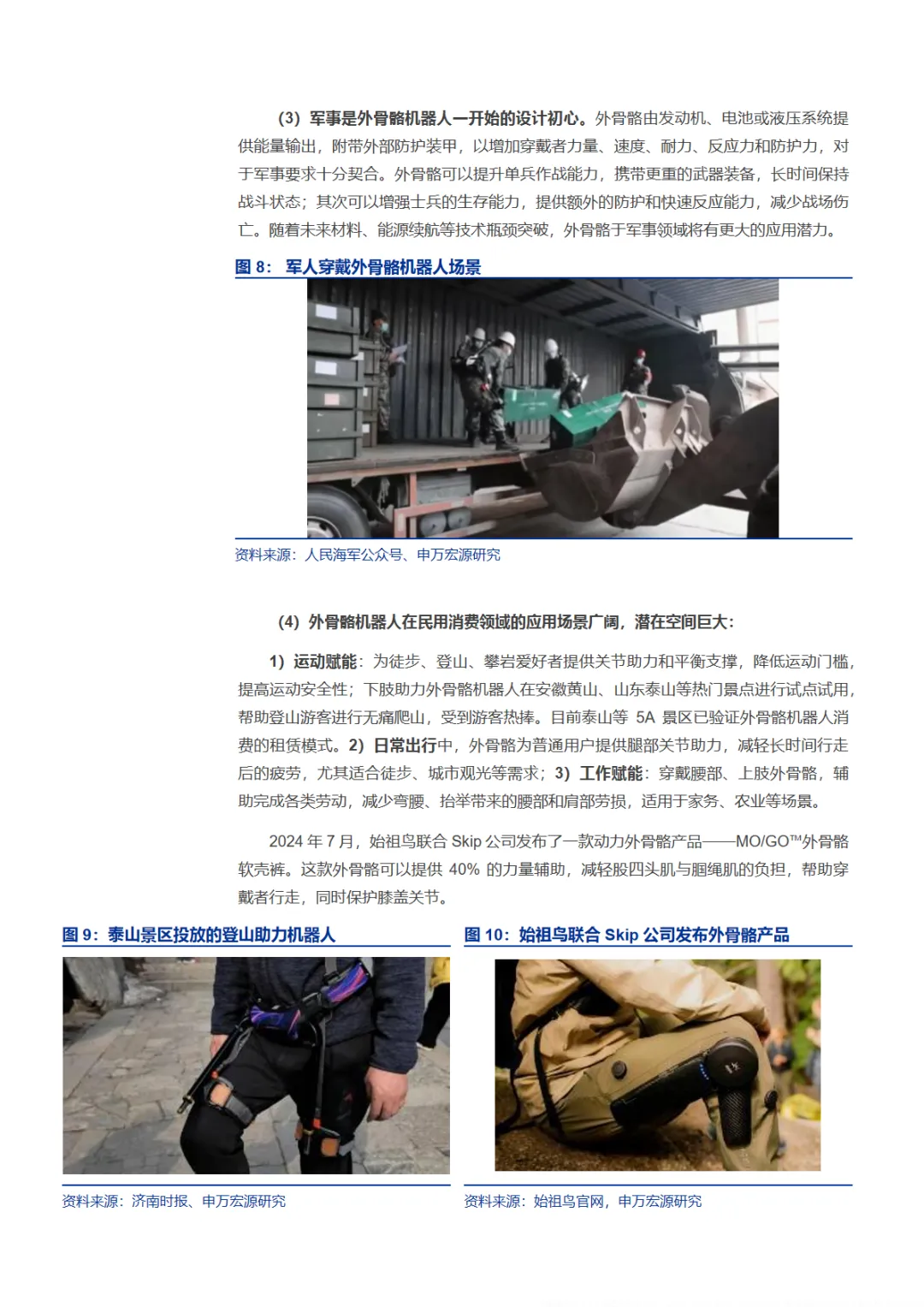 （3）军事是外骨骼机器人一开始的设计初心。外骨骼由发动机、电池或液压系统提供能量输出，附带外部防护装甲，以增加穿戴者力量、速度、耐力、反应力和防护力，对于军事要求十分契合。外骨骼可以提升单兵作战能力，携带更重的武器装备，长时间保持战斗状态；其次可以增强士兵的生存能力，提供额外的防护和快速反应能力，减少战场伤亡。随着未来材料、能源续航等技术瓶颈突破，外骨骼于军事领域将有更大的应用潜力。

图 8：军人穿戴外骨骼机器人场景

资料来源：人民海军公众号、申万宏源研究

（4）外骨骼机器人在民用消费领域的应用场景广阔，潜在空间巨大：

1）运动赋能：为徒步、登山、攀岩爱好者提供关节助力和平衡支撑，降低运动门槛，提高运动安全性；下肢助力外骨骼机器人在安徽黄山、山东泰山等热门景点进行试点试用，帮助登山游客进行无痛爬山，受到游客热捧。目前泰山等 5A 景区已验证外骨骼机器人消费的租赁模式。2）日常出行中，外骨骼为普通用户提供腿部关节助力，减轻长时间行走后的疲劳，尤其适合徒步、城市观光等需求；3）工作赋能：穿戴腰部、上肢外骨骼，辅助完成各类劳动，减少弯腰、抬举带来的腰部和肩部劳损，适用于家务、农业等场景。

2024 年 7 月，始祖鸟联合 Skip 公司发布了一款动力外骨骼产品——MO/GO™外骨骼软壳裤。这款外骨骼可以提供 40% 的力量辅助，减轻股四头肌与腘绳肌的负担，帮助穿戴者行走，同时保护膝盖关节。

图 9：泰山景区投放的登山助力机器人

资料来源：济南时报、申万宏源研究

图 10：始祖鸟联合 Skip 公司发布外骨骼产品

资料来源：始祖鸟官网，申万宏源研究