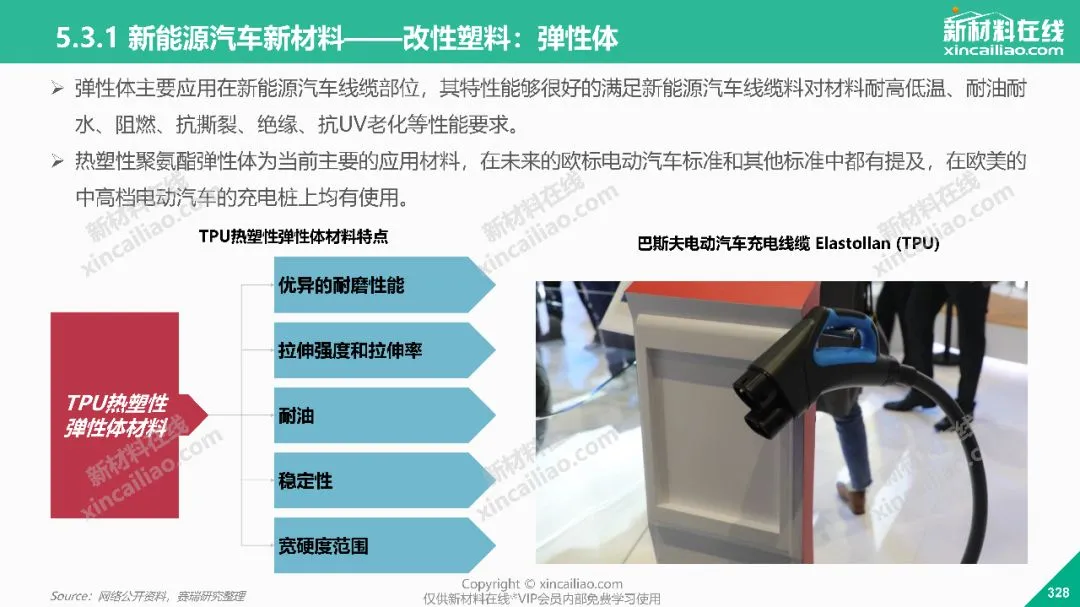 5.3.1 新能源汽车新材料——改性塑料：弹性体

新材料在线
xincailiao.com

➢ 弹性体主要应用在新能源汽车线缆部位，其特性能够很好的满足新能源汽车线缆料对材料耐高低温、耐油耐水、阻燃、抗撕裂、绝缘、抗UV老化等性能要求。

➢ 热塑性聚氨酯弹性体为当前主要的应用材料，在未来的欧标电动汽车标准和其他标准中都有提及，在欧美的中高档电动汽车的充电桩上均有使用。

TPU热塑性弹性体材料特点

TPU热塑性弹性体材料

优异的耐磨性能

拉伸强度和拉伸率

耐油

稳定性

宽硬度范围

巴斯夫电动汽车充电线缆 Elastollan (TPU)

新材料在线
xincailiao.com

Source：网络公开资料，赛瑞研究整理

Copyright © xincailiao.com
仅供新材料在线®VIP会员内部免费学习使用

328