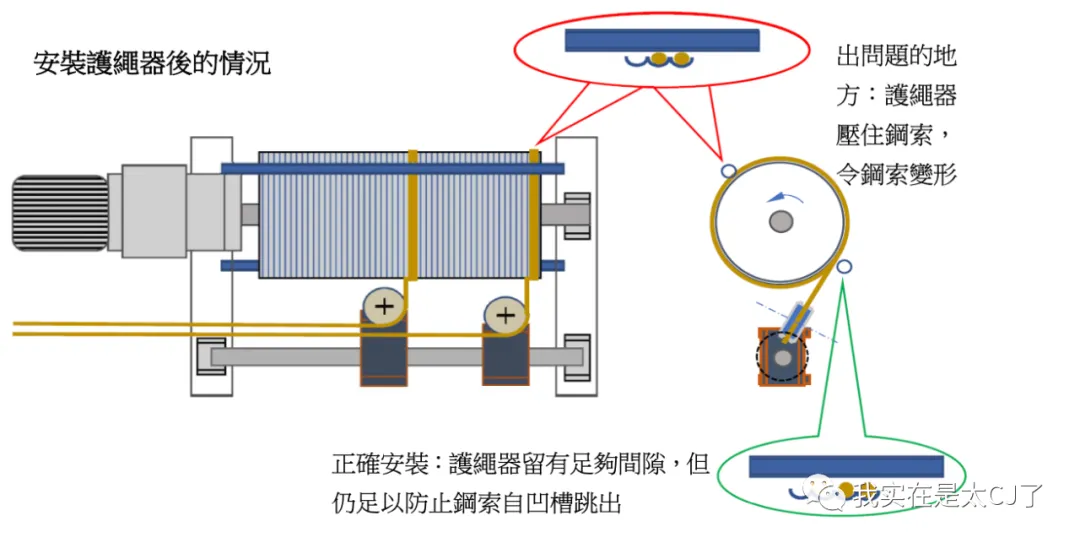 安裝護繩器後的情況

出問題的地方：護繩器壓住鋼索，令鋼索變形

正確安裝：護繩器留有足夠間隙，但仍足以防止鋼索自凹槽跳出

我实在是太CJ了