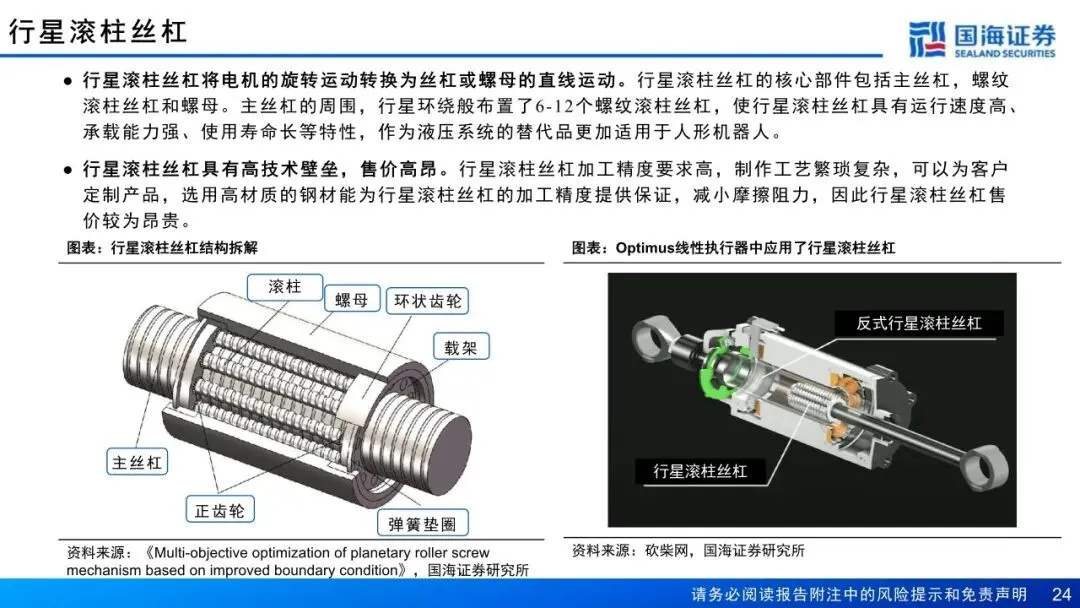 行星滚柱丝杠

国海证券
SEALAND SECURITIES

● 行星滚柱丝杠将电机的旋转运动转换为丝杠或螺母的直线运动。行星滚柱丝杠的核心部件包括主丝杠，螺纹滚柱丝杠和螺母。主丝杠的周围，行星环绕般布置了6-12个螺纹滚柱丝杠，使行星滚柱丝杠具有运行速度高、承载能力强、使用寿命长等特性，作为液压系统的替代品更加适用于人形机器人。

● 行星滚柱丝杠具有高技术壁垒，售价高昂。行星滚柱丝杠加工精度要求高，制作工艺繁琐复杂，可以为客户定制产品，选用高材质的钢材能为行星滚柱丝杠的加工精度提供保证，减小摩擦阻力，因此行星滚柱丝杠售价较为昂贵。

图表：行星滚柱丝杠结构拆解

滚柱
螺母
环状齿轮
载架
主丝杠
正齿轮
弹簧垫圈

资料来源：《Multi-objective optimization of planetary roller screw mechanism based on improved boundary condition》，国海证券研究所

图表：Optimus线性执行器中应用了行星滚柱丝杠

反式行星滚柱丝杠
行星滚柱丝杠

资料来源：砍柴网，国海证券研究所

请务必阅读报告附注中的风险提示和免责声明 24