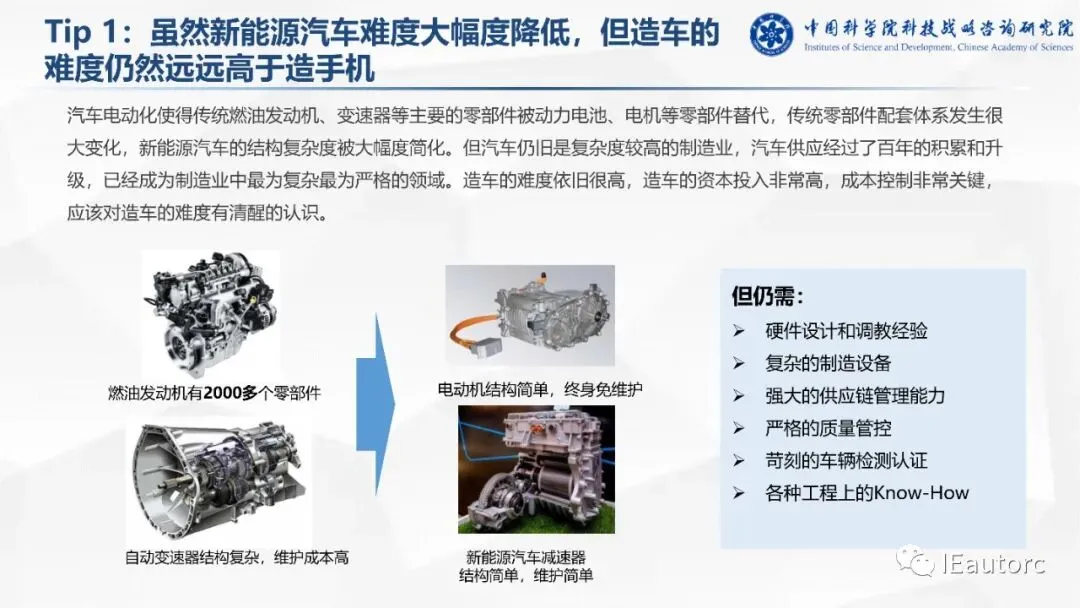 Tip 1：虽然新能源汽车难度大幅度降低，但造车的难度仍然远远高于造手机

中国科学院科技战略咨询研究院
Institutes of Science and Development, Chinese Academy of Sciences

汽车电动化使得传统燃油发动机、变速器等主要的零部件被动力电池、电机等零部件替代，传统零部件配套体系发生很大变化，新能源汽车的结构复杂度被大幅度简化。但汽车仍旧是复杂度较高的制造业，汽车供应经过了百年的积累和升级，已经成为制造业中最为复杂最为严格的领域。造车的难度依旧很高，造车的资本投入非常高，成本控制非常关键，应该对造车的难度有清醒的认识。

燃油发动机有2000多个零部件

自动变速器结构复杂，维护成本高

电动机结构简单，终身免维护

新能源汽车减速器
结构简单，维护简单

但仍需：
➢ 硬件设计和调教经验
➢ 复杂的制造设备
➢ 强大的供应链管理能力
➢ 严格的质量管控
➢ 苛刻的车辆检测认证
➢ 各种工程上的Know-How

IEautorc