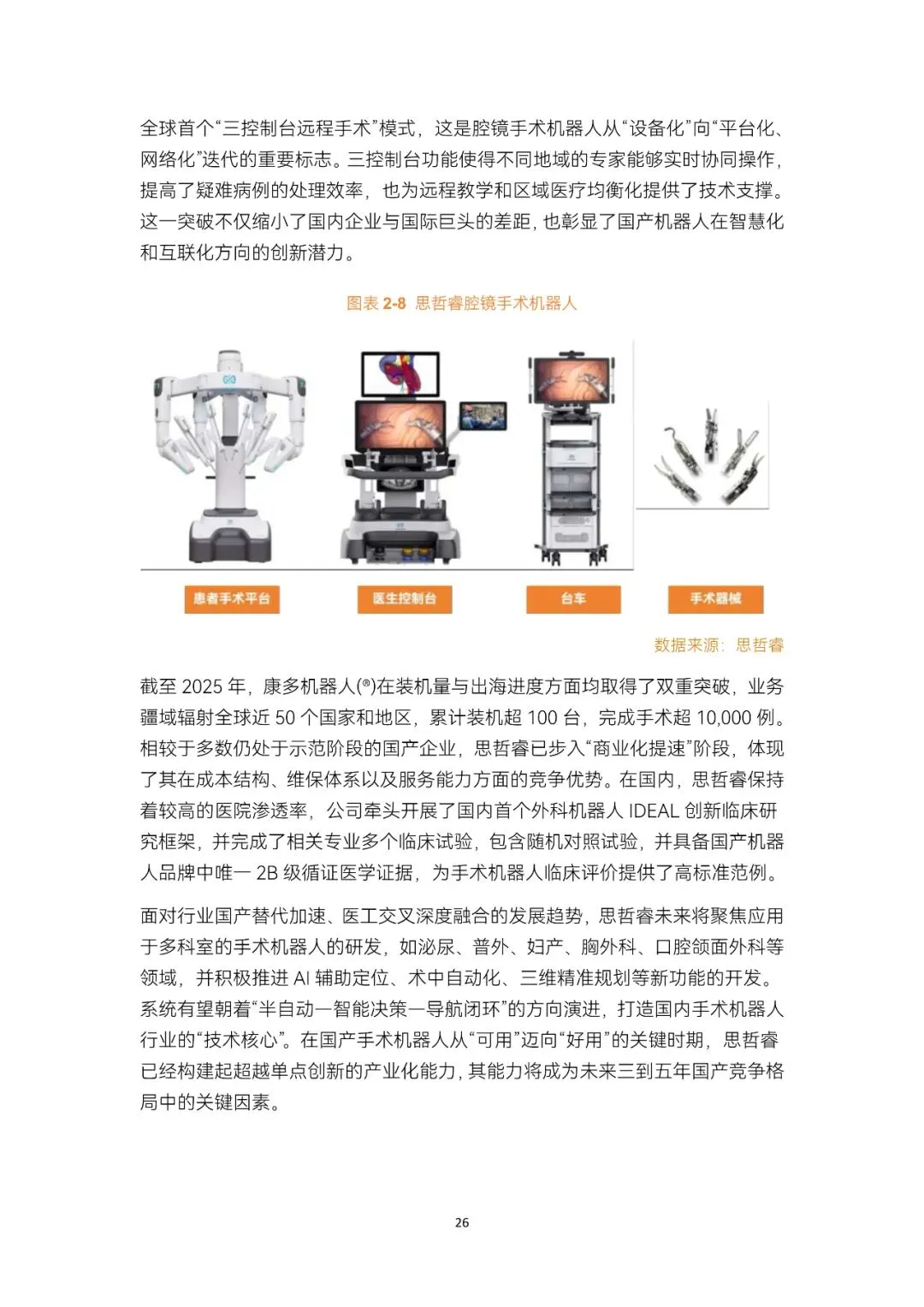 全球首个“三控制台远程手术”模式，这是腔镜手术机器人从“设备化”向“平台化、网络化”迭代的重要标志。三控制台功能使得不同地域的专家能够实时协同操作，提高了疑难病例的处理效率，也为远程教学和区域医疗均衡化提供了技术支撑。这一突破不仅缩小了国内企业与国际巨头的差距，也彰显了国产机器人在智慧化和互联化方向的创新潜力。

图表 2-8 思哲睿腔镜手术机器人

患者手术平台

医生控制台

台车

手术器械

数据来源：思哲睿

截至 2025 年，康多机器人(®)在装机量与出海进度方面均取得了双重突破，业务疆域辐射全球近 50 个国家和地区，累计装机超 100 台，完成手术超 10,000 例。相较于多数仍处于示范阶段的国产企业，思哲睿已步入“商业化提速”阶段，体现了其在成本结构、维保体系以及服务能力方面的竞争优势。在国内，思哲睿保持着较高的医院渗透率，公司牵头开展了国内首个外科机器人 IDEAL 创新临床研究框架，并完成了相关专业多个临床试验，包含随机对照试验，并具备国产机器人品牌中唯一 2B 级循证医学证据，为手术机器人临床评价提供了高标准范例。

面对行业国产替代加速、医工交叉深度融合的发展趋势，思哲睿未来将聚焦应用于多科室的手术机器人的研发，如泌尿、普外、妇产、胸外科、口腔颌面外科等领域，并积极推进 AI 辅助定位、术中自动化、三维精准规划等新功能的开发。系统有望朝着“半自动—智能决策—导航闭环”的方向演进，打造国内手术机器人行业的“技术核心”。在国产手术机器人从“可用”迈向“好用”的关键时期，思哲睿已经构建起超越单点创新的产业化能力，其能力将成为未来三到五年国产竞争格局中的关键因素。

26