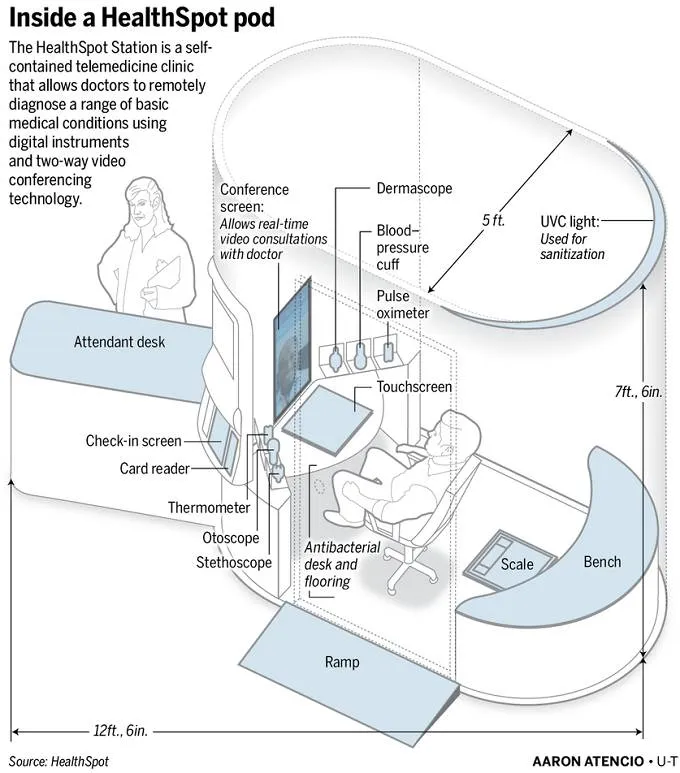 Inside a HealthSpot pod

The HealthSpot Station is a self-contained telemedicine clinic that allows doctors to remotely diagnose a range of basic medical conditions using digital instruments and two-way video conferencing technology.

Conference screen:
Allows real-time video consultations with doctor

Dermascope

Blood-pressure cuff

Pulse oximeter

5 ft.

UVC light:
Used for sanitization

Attendant desk

Touchscreen

7ft., 6in.

Check-in screen

Card reader

Thermometer

Otoscope

Stethoscope

Antibacterial desk and flooring

Scale

Bench

Ramp

12ft., 6in.

Source: HealthSpot

AARON ATENCIO • U-T