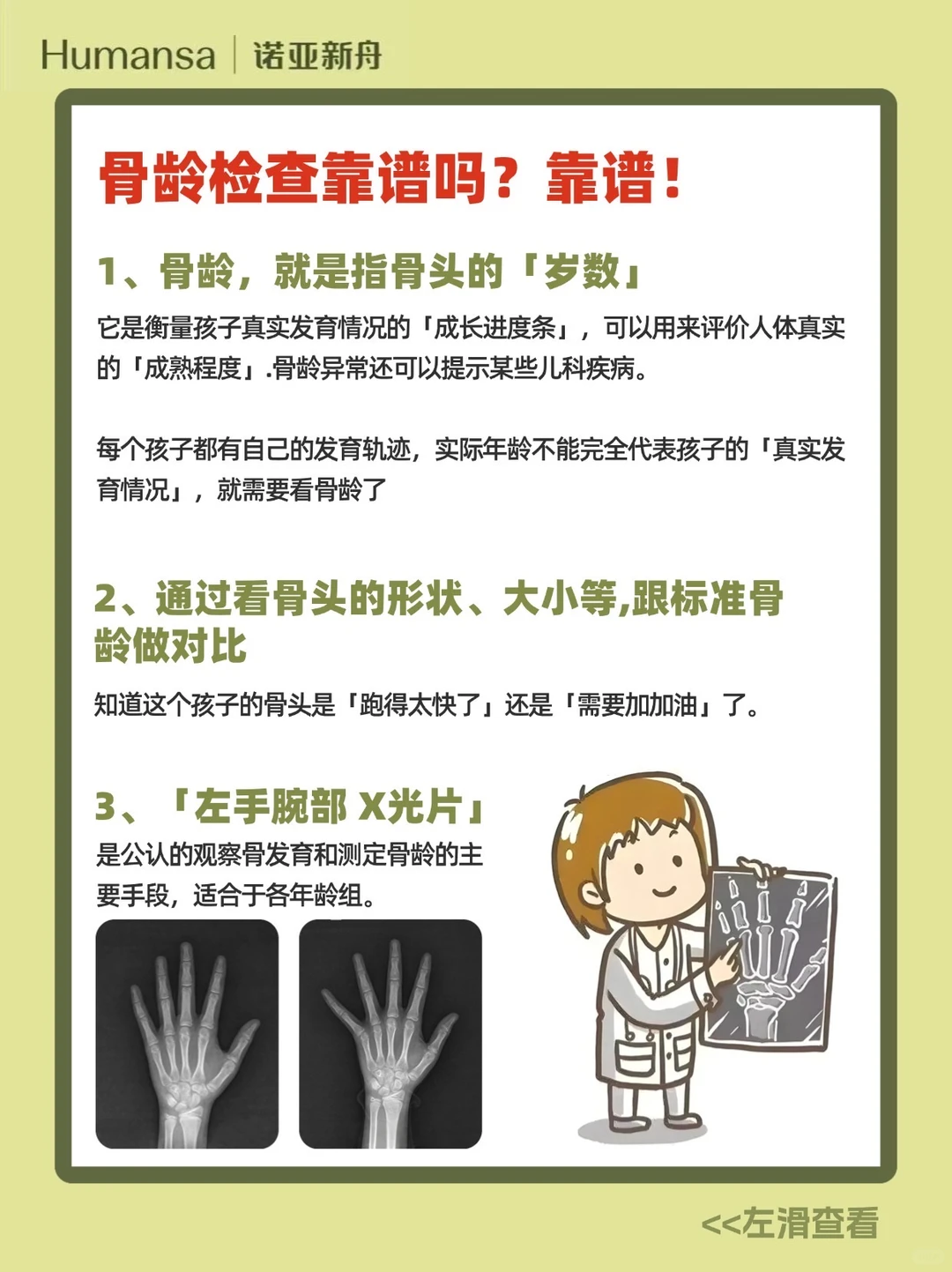 Humansa | 诺亚新舟

骨龄检查靠谱吗？靠谱！

1、骨龄，就是指骨头的「岁数」

它是衡量孩子真实发育情况的「成长进度条」，可以用来评价人体真实的「成熟程度」.骨龄异常还可以提示某些儿科疾病。

每个孩子都有自己的发育轨迹，实际年龄不能完全代表孩子的「真实发育情况」，就需要看骨龄了

2、通过看骨头的形状、大小等,跟标准骨龄做对比

知道这个孩子的骨头是「跑得太快了」还是「需要加加油」了。

3、「左手腕部 X光片」

是公认的观察骨发育和测定骨龄的主要手段，适合于各年龄组。

<<左滑查看