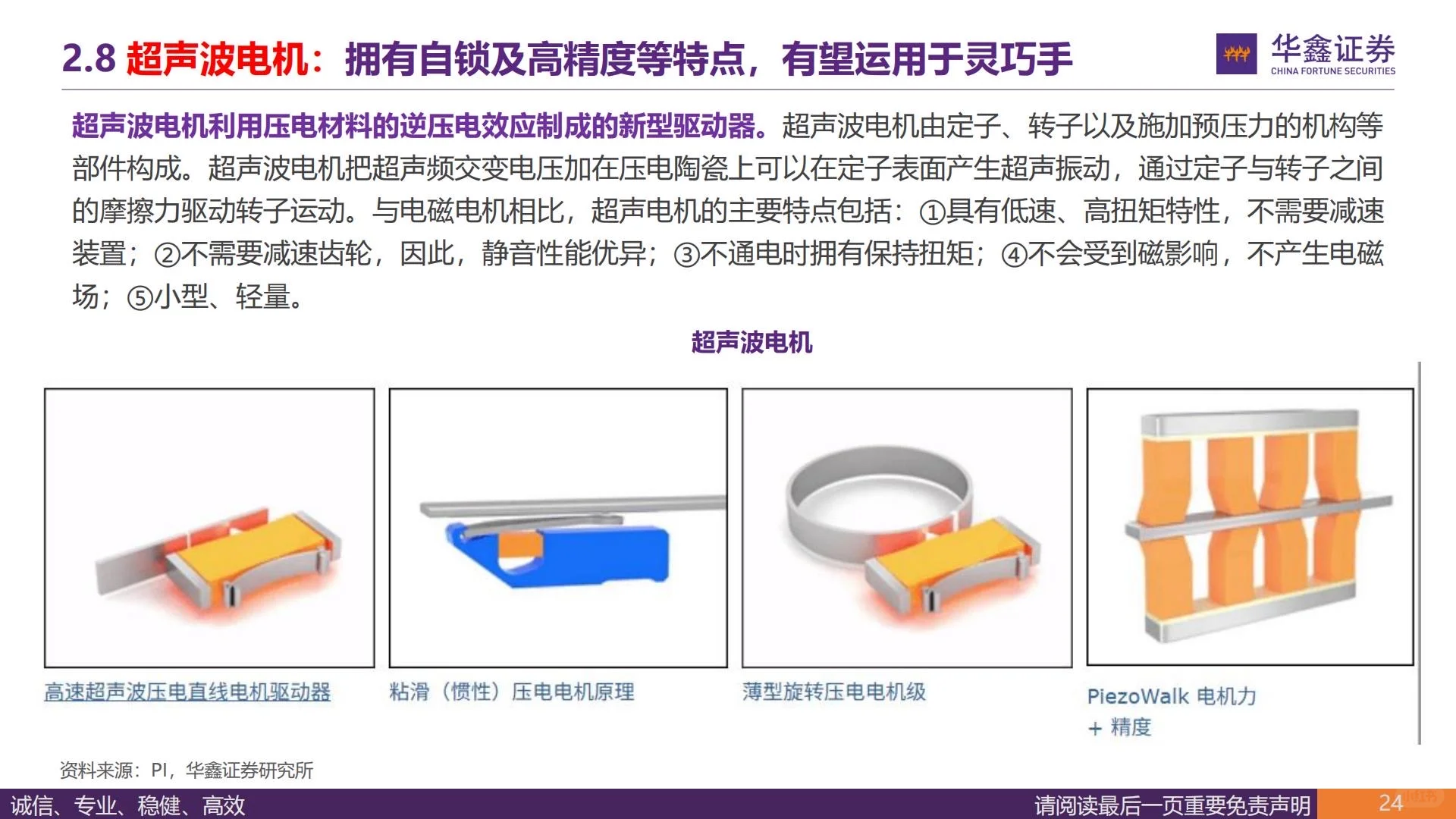 2.8 超声波电机：拥有自锁及高精度等特点，有望运用于灵巧手

华鑫证券
CHINA FORTUNE SECURITIES

超声波电机利用压电材料的逆压电效应制成的新型驱动器。超声波电机由定子、转子以及施加预压力的机构等部件构成。超声波电机把超声频交变电压加在压电陶瓷上可以在定子表面产生超声振动，通过定子与转子之间的摩擦力驱动转子运动。与电磁电机相比，超声电机的主要特点包括：①具有低速、高扭矩特性，不需要减速装置；②不需要减速齿轮，因此，静音性能优异；③不通电时拥有保持扭矩；④不会受到磁影响，不产生电磁场；⑤小型、轻量。

超声波电机

高速超声波压电直线电机驱动器

粘滑（惯性）压电电机原理

薄型旋转压电电机级

PiezoWalk 电机力
+ 精度

资料来源：PI，华鑫证券研究所

诚信、专业、稳健、高效

请阅读最后一页重要免责声明

24