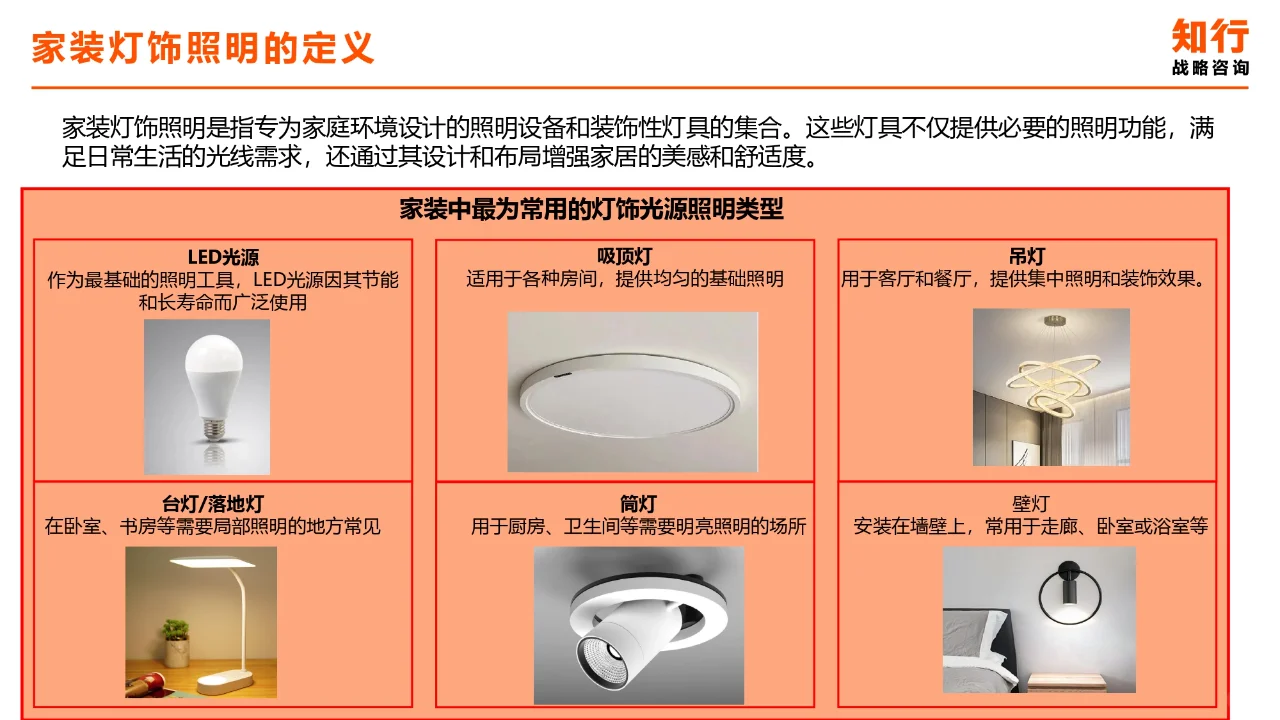 家装灯饰照明的定义

知行
战略咨询

家装灯饰照明是指专为家庭环境设计的照明设备和装饰性灯具的集合。这些灯具不仅提供必要的照明功能，满足日常生活的光线需求，还通过其设计和布局增强家居的美感和舒适度。

家装中最为常用的灯饰光源照明类型

LED光源
作为最基础的照明工具，LED光源因其节能和长寿命而广泛使用

吸顶灯
适用于各种房间，提供均匀的基础照明

吊灯
用于客厅和餐厅，提供集中照明和装饰效果。

台灯/落地灯
在卧室、书房等需要局部照明的地方常见

筒灯
用于厨房、卫生间等需要明亮照明的场所

壁灯
安装在墙壁上，常用于走廊、卧室或浴室等