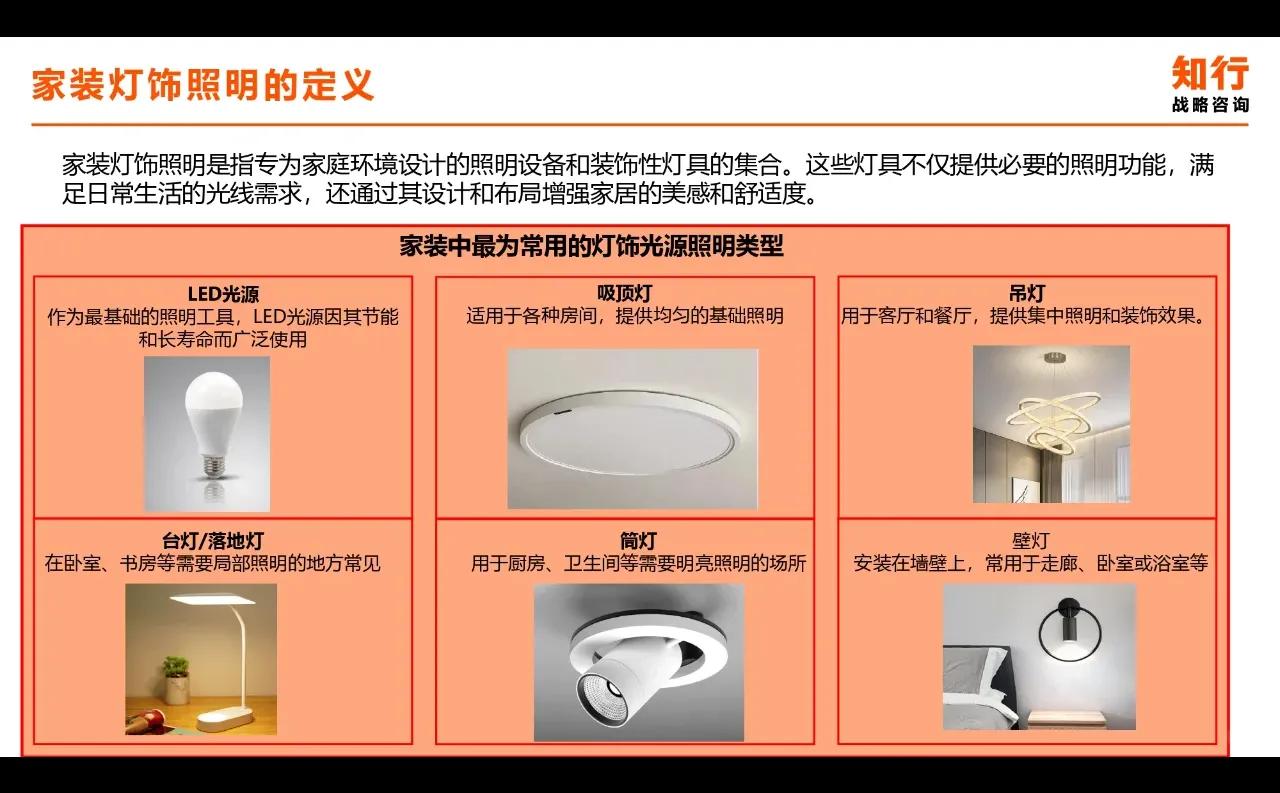 家装灯饰照明的定义

知行
战略咨询

家装灯饰照明是指专为家庭环境设计的照明设备和装饰性灯具的集合。这些灯具不仅提供必要的照明功能，满足日常生活的光线需求，还通过其设计和布局增强家居的美感和舒适度。

家装中最为常用的灯饰光源照明类型

LED光源
作为最基础的照明工具，LED光源因其节能和长寿命而广泛使用

吸顶灯
适用于各种房间，提供均匀的基础照明

吊灯
用于客厅和餐厅，提供集中照明和装饰效果。

台灯/落地灯
在卧室、书房等需要局部照明的地方常见

筒灯
用于厨房、卫生间等需要明亮照明的场所

壁灯
安装在墙壁上，常用于走廊、卧室或浴室等