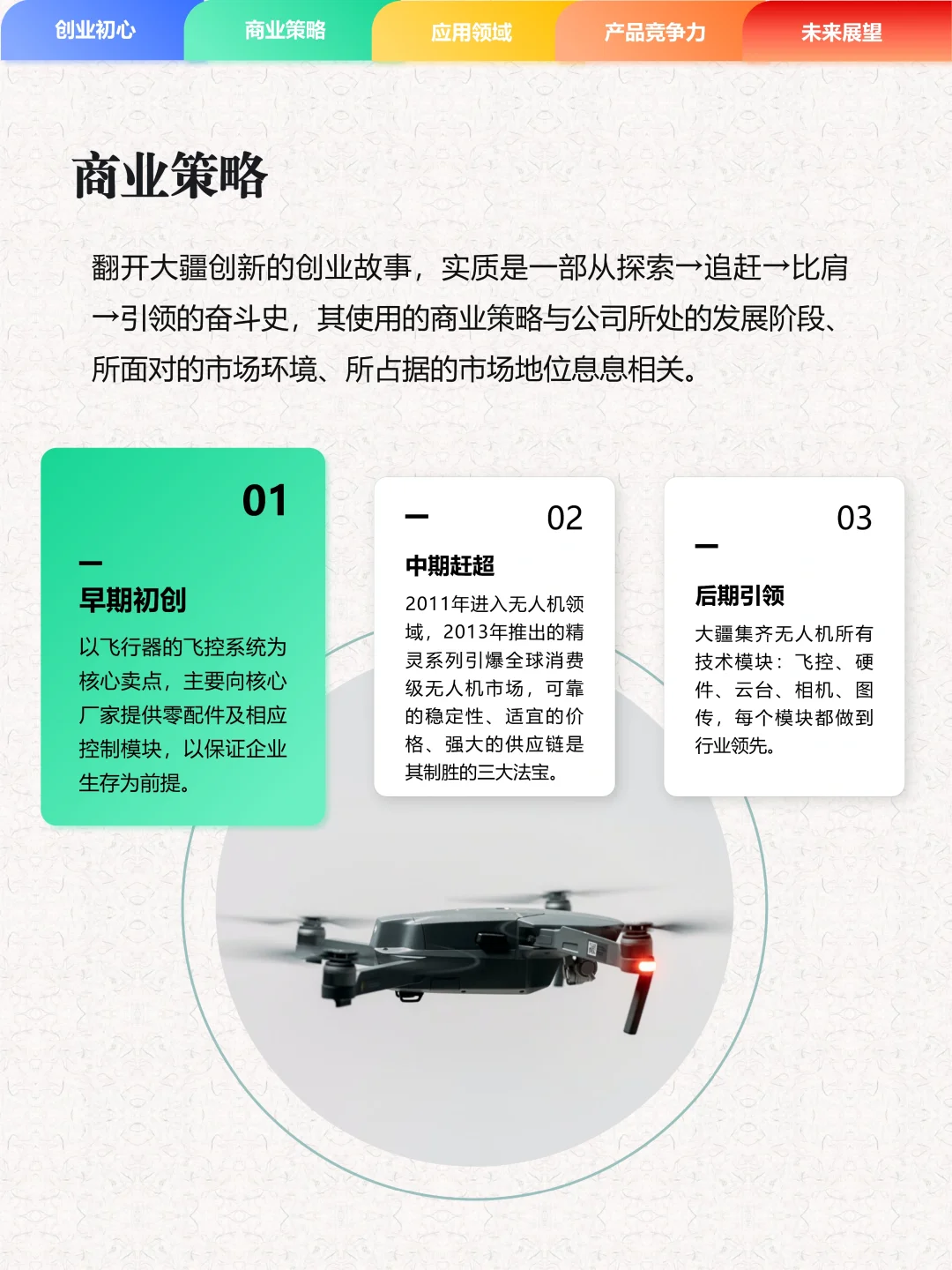 创业初心　商业策略　应用领域　产品竞争力　未来展望

商业策略

翻开大疆创新的创业故事，实质是一部从探索→追赶→比肩→引领的奋斗史，其使用的商业策略与公司所处的发展阶段、所面对的市场环境、所占据的市场地位息息相关。

01
早期初创
以飞行器的飞控系统为核心卖点，主要向核心厂家提供零配件及相应控制模块，以保证企业生存为前提。

02
中期赶超
2011年进入无人机领域，2013年推出的精灵系列引爆全球消费级无人机市场，可靠的稳定性、适宜的价格、强大的供应链是其制胜的三大法宝。

03
后期引领
大疆集齐无人机所有技术模块：飞控、硬件、云台、相机、图传，每个模块都做到行业领先。