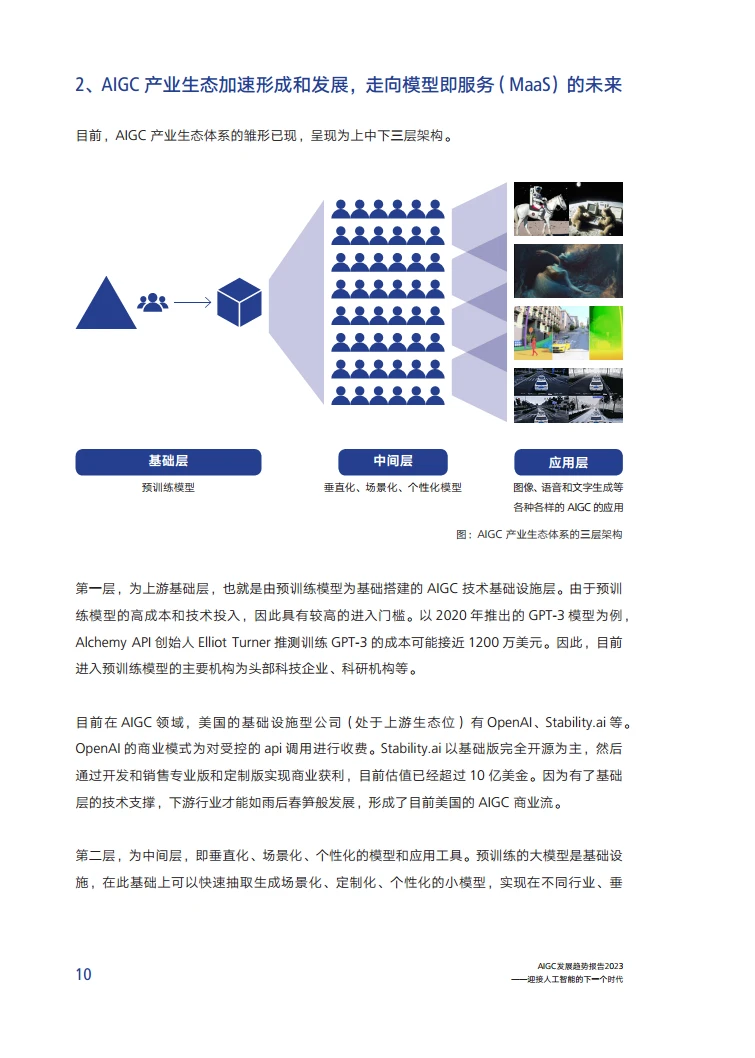 2、AIGC 产业生态加速形成和发展，走向模型即服务（MaaS）的未来

目前，AIGC 产业生态体系的雏形已现，呈现为上中下三层架构。

基础层

预训练模型

中间层

垂直化、场景化、个性化模型

应用层

图像、语音和文字生成等各种各样的 AIGC 的应用

图：AIGC 产业生态体系的三层架构

第一层，为上游基础层，也就是由预训练模型为基础搭建的 AIGC 技术基础设施层。由于预训练模型的高成本和技术投入，因此具有较高的进入门槛。以 2020 年推出的 GPT-3 模型为例，Alchemy API 创始人 Elliot Turner 推测训练 GPT-3 的成本可能接近 1200 万美元。因此，目前进入预训练模型的主要机构为头部科技企业、科研机构等。

目前在 AIGC 领域，美国的基础设施型公司（处于上游生态位）有 OpenAI、Stability.ai 等。OpenAI 的商业模式为对受控的 api 调用进行收费。Stability.ai 以基础版完全开源为主，然后通过开发和销售专业版和定制版实现商业获利，目前估值已经超过 10 亿美金。因为有了基础层的技术支撑，下游行业才能如雨后春笋般发展，形成了目前美国的 AIGC 商业流。

第二层，为中间层，即垂直化、场景化、个性化的模型和应用工具。预训练的大模型是基础设施，在此基础上可以快速抽取生成场景化、定制化、个性化的小模型，实现在不同行业、垂

10

AIGC发展趋势报告2023
——迎接人工智能的下一个时代