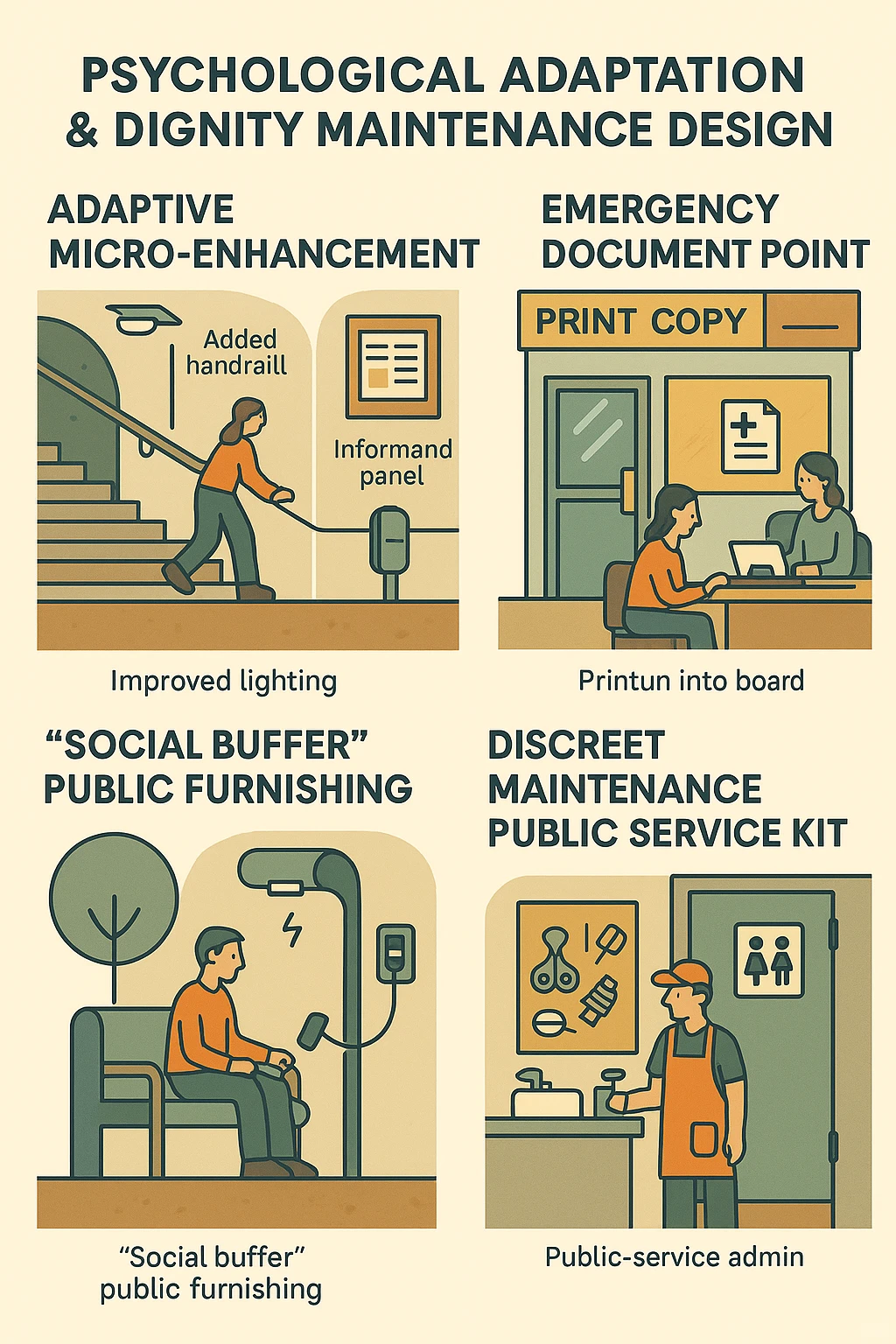 PSYCHOLOGICAL ADAPTATION & DIGNITY MAINTENANCE DESIGN

ADAPTIVE MICRO-ENHANCEMENT

Added handraill

Informand panel

Improved lighting

EMERGENCY DOCUMENT POINT

PRINT COPY

Printun into board

"SOCIAL BUFFER" PUBLIC FURNISHING

"Social buffer" public furnishing

DISCREET MAINTENANCE PUBLIC SERVICE KIT

Public-service admin