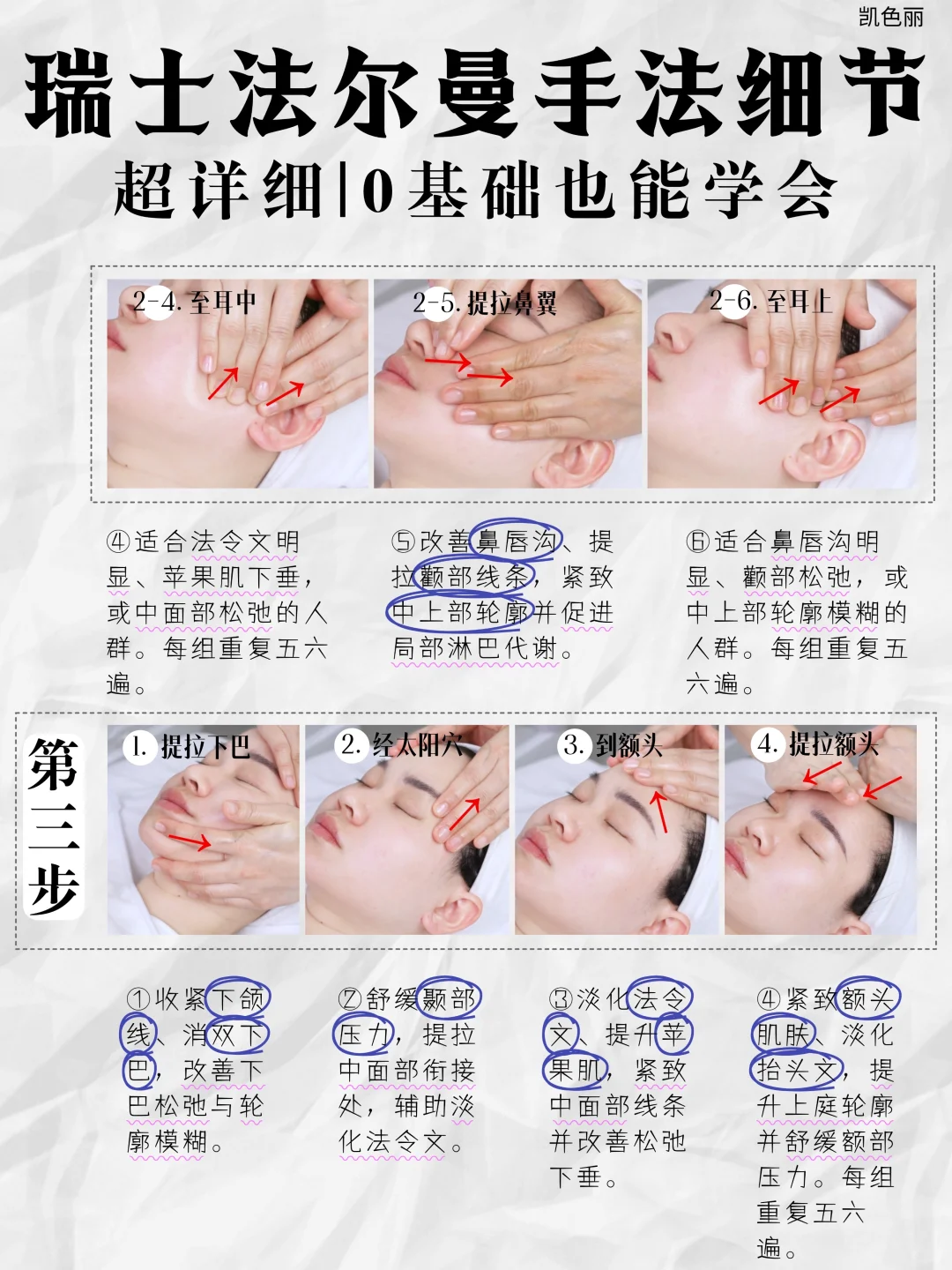 凯色丽

瑞士法尔曼手法细节

超详细|0基础也能学会

2-4. 至耳中

2-5. 提拉鼻翼

2-6. 至耳上

④适合法令文明显、苹果肌下垂，或中面部松弛的人群。每组重复五六遍。

⑤改善鼻唇沟、提拉颧部线条，紧致中上部轮廓并促进局部淋巴代谢。

⑥适合鼻唇沟明显、颧部松弛，或中上部轮廓模糊的人群。每组重复五六遍。

第三步

1. 提拉下巴

2. 经太阳穴

3. 到额头

4. 提拉额头

①收紧下颌线、消双下巴，改善下巴松弛与轮廓模糊。

②舒缓颞部压力，提拉中面部衔接处，辅助淡化法令文。

③淡化法令文、提升苹果肌，紧致中面部线条并改善松弛下垂。

④紧致额头肌肤、淡化抬头文，提升上庭轮廓并舒缓额部压力。每组重复五六遍。