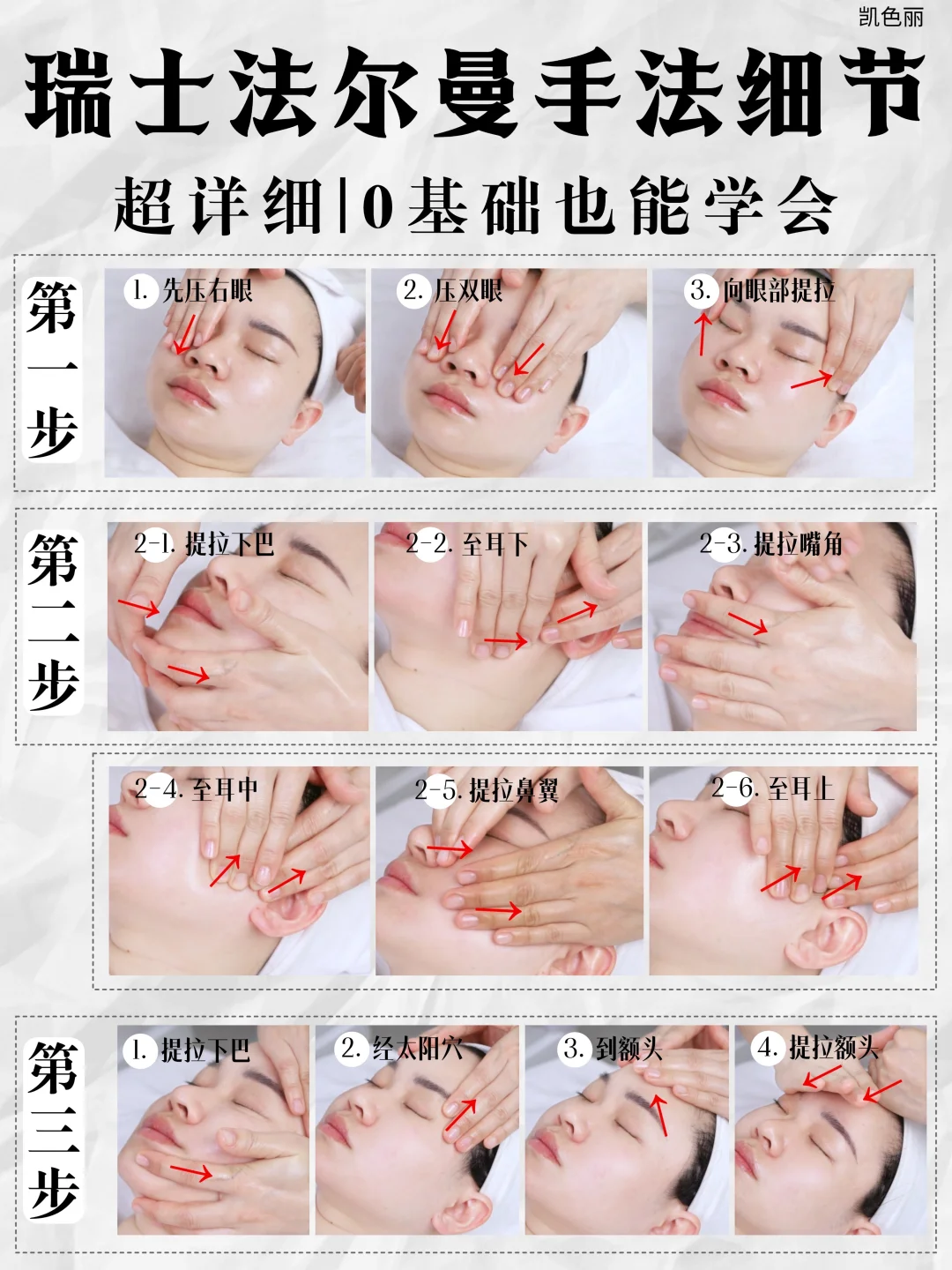 凯色丽

瑞士法尔曼手法细节

超详细|0基础也能学会

第一步

1. 先压右眼

2. 压双眼

3. 向眼部提拉

第二步

2-1. 提拉下巴

2-2. 至耳下

2-3. 提拉嘴角

2-4. 至耳中

2-5. 提拉鼻翼

2-6. 至耳上

第三步

1. 提拉下巴

2. 经太阳穴

3. 到额头

4. 提拉额头