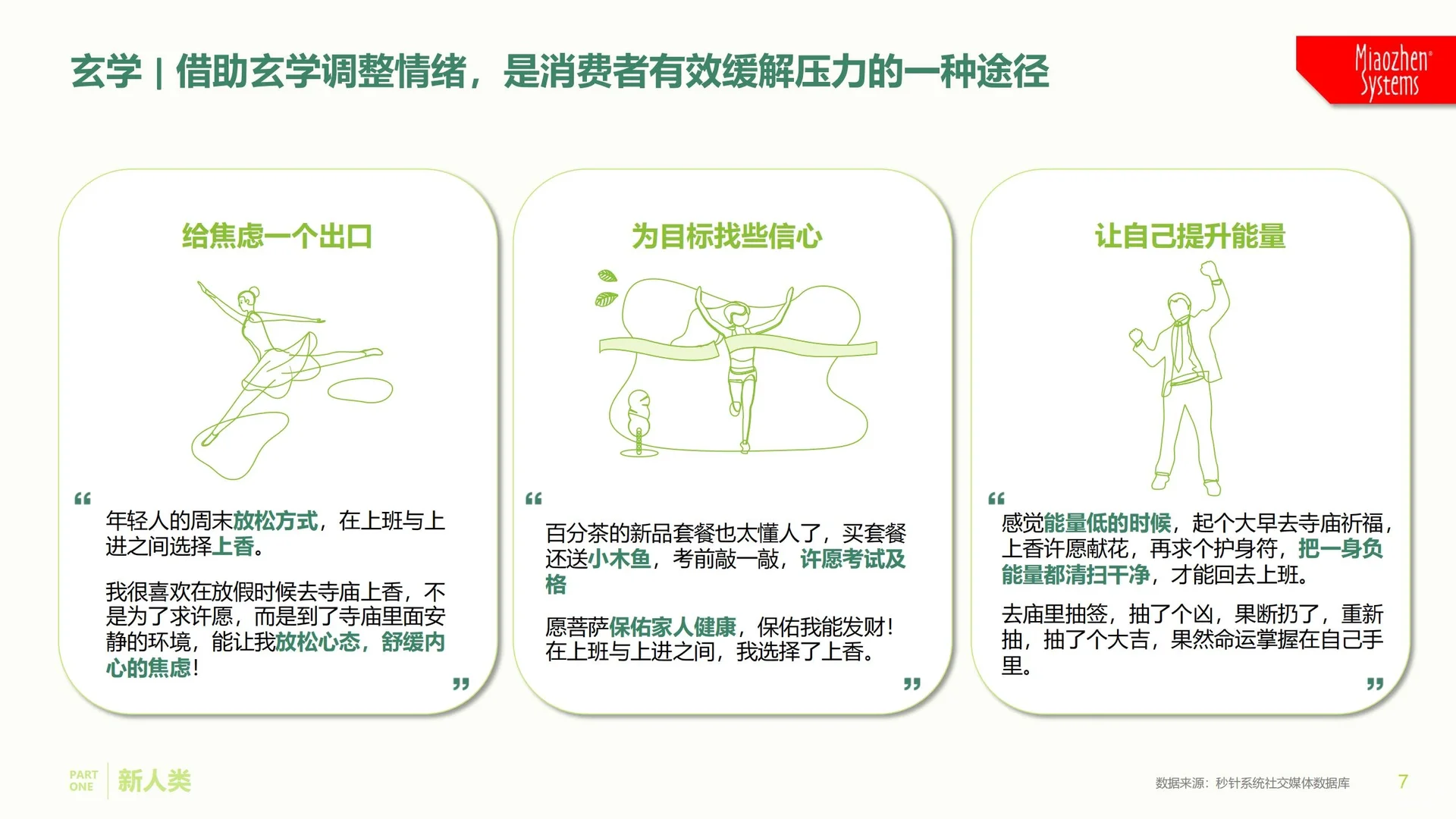 玄学 | 借助玄学调整情绪，是消费者有效缓解压力的一种途径

Miaozhen Systems

给焦虑一个出口

“

年轻人的周末放松方式，在上班与上进之间选择上香。

我很喜欢在放假时候去寺庙上香，不是为了求许愿，而是到了寺庙里面安静的环境，能让我放松心态，舒缓内心的焦虑！

”

为目标找些信心

“

百分茶的新品套餐也太懂人了，买套餐还送小木鱼，考前敲一敲，许愿考试及格

愿菩萨保佑家人健康，保佑我能发财！在上班与上进之间，我选择了上香。

”

让自己提升能量

“

感觉能量低的时候，起个大早去寺庙祈福，上香许愿献花，再求个护身符，把一身负能量都清扫干净，才能回去上班。

去庙里抽签，抽了个凶，果断扔了，重新抽，抽了个大吉，果然命运掌握在自己手里。

”

PART ONE 新人类

数据来源：秒针系统社交媒体数据库

7