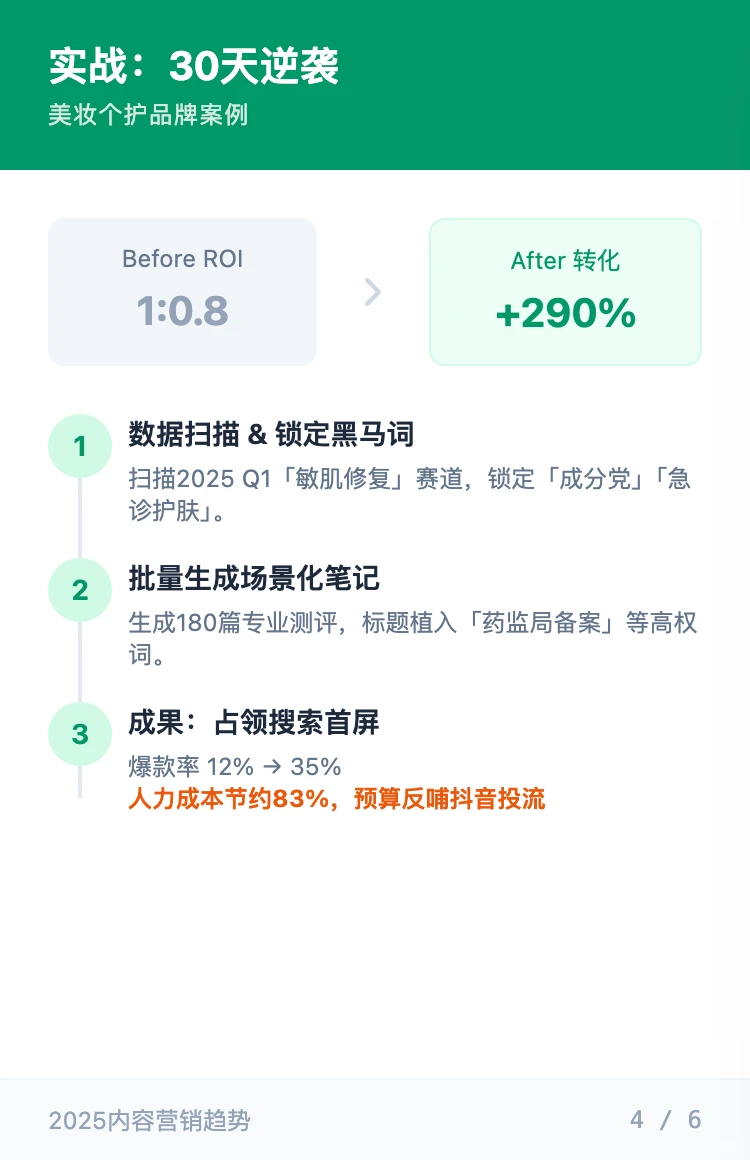 实战：30天逆袭

美妆个护品牌案例

Before ROI
1:0.8

After 转化
+290%

1

数据扫描 & 锁定黑马词

扫描2025 Q1「敏肌修复」赛道，锁定「成分党」「急诊护肤」。

2

批量生成场景化笔记

生成180篇专业测评，标题植入「药监局备案」等高权词。

3

成果：占领搜索首屏

爆款率 12% → 35%

人力成本节约83%，预算反哺抖音投流

2025内容营销趋势

4 / 6