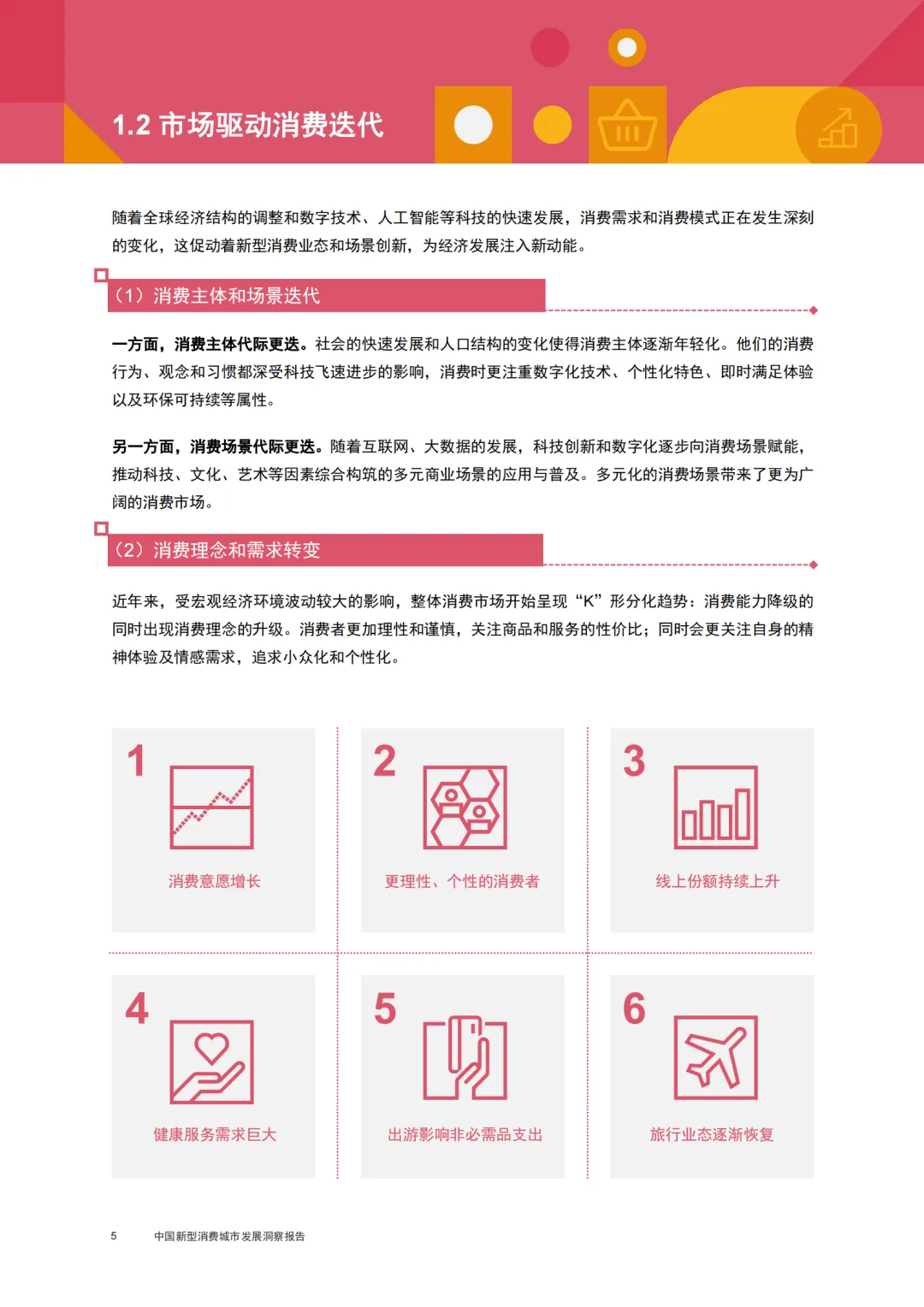 1.2 市场驱动消费迭代

随着全球经济结构的调整和数字技术、人工智能等科技的快速发展，消费需求和消费模式正在发生深刻的变化，这促动着新型消费业态和场景创新，为经济发展注入新动能。

（1）消费主体和场景迭代

一方面，消费主体代际更迭。社会的快速发展和人口结构的变化使得消费主体逐渐年轻化。他们的消费行为、观念和习惯都深受科技飞速进步的影响，消费时更注重数字化技术、个性化特色、即时满足体验以及环保可持续等属性。

另一方面，消费场景代际更迭。随着互联网、大数据的发展，科技创新和数字化逐步向消费场景赋能，推动科技、文化、艺术等因素综合构筑的多元商业场景的应用与普及。多元化的消费场景带来了更为广阔的消费市场。

（2）消费理念和需求转变

近年来，受宏观经济环境波动较大的影响，整体消费市场开始呈现“K”形分化趋势：消费能力降级的同时出现消费理念的升级。消费者更加理性和谨慎，关注商品和服务的性价比；同时会更关注自身的精神体验及情感需求，追求小众化和个性化。

1
消费意愿增长

2
更理性、个性的消费者

3
线上份额持续上升

4
健康服务需求巨大

5
出游影响非必需品支出

6
旅行业态逐渐恢复

5 中国新型消费城市发展洞察报告