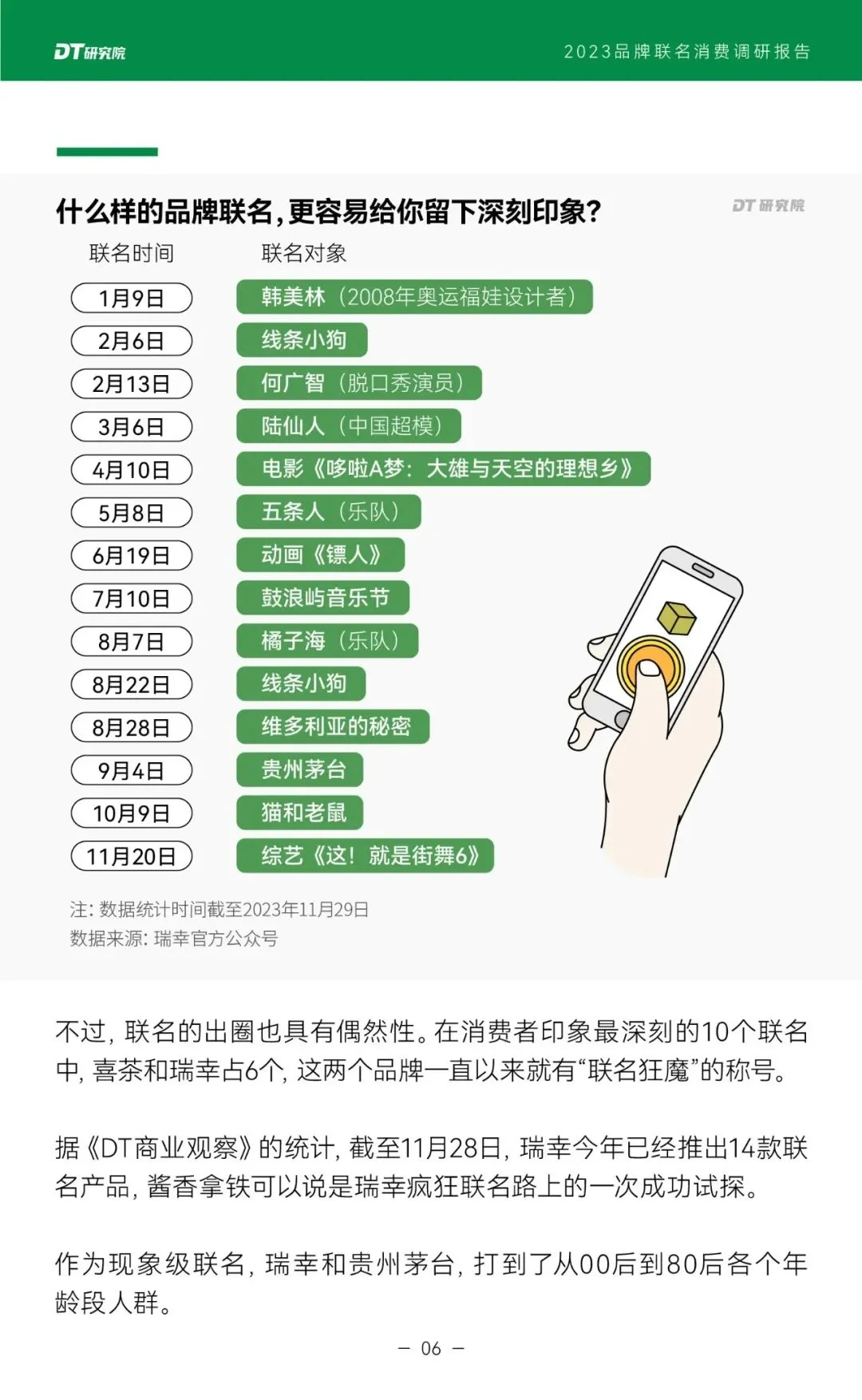 DT研究院

2023品牌联名消费调研报告

什么样的品牌联名，更容易给你留下深刻印象？

DT研究院

| 联名时间 | 联名对象 |
|---|---|
| 1月9日 | 韩美林（2008年奥运福娃设计者） |
| 2月6日 | 线条小狗 |
| 2月13日 | 何广智（脱口秀演员） |
| 3月6日 | 陆仙人（中国超模） |
| 4月10日 | 电影《哆啦A梦：大雄与天空的理想乡》 |
| 5月8日 | 五条人（乐队） |
| 6月19日 | 动画《镖人》 |
| 7月10日 | 鼓浪屿音乐节 |
| 8月7日 | 橘子海（乐队） |
| 8月22日 | 线条小狗 |
| 8月28日 | 维多利亚的秘密 |
| 9月4日 | 贵州茅台 |
| 10月9日 | 猫和老鼠 |
| 11月20日 | 综艺《这！就是街舞6》 |

注：数据统计时间截至2023年11月29日
数据来源：瑞幸官方公众号

不过，联名的出圈也具有偶然性。在消费者印象最深刻的10个联名中，喜茶和瑞幸占6个，这两个品牌一直以来就有“联名狂魔”的称号。

据《DT商业观察》的统计，截至11月28日，瑞幸今年已经推出14款联名产品，酱香拿铁可以说是瑞幸疯狂联名路上的一次成功试探。

作为现象级联名，瑞幸和贵州茅台，打到了从00后到80后各个年龄段人群。

— 06 —