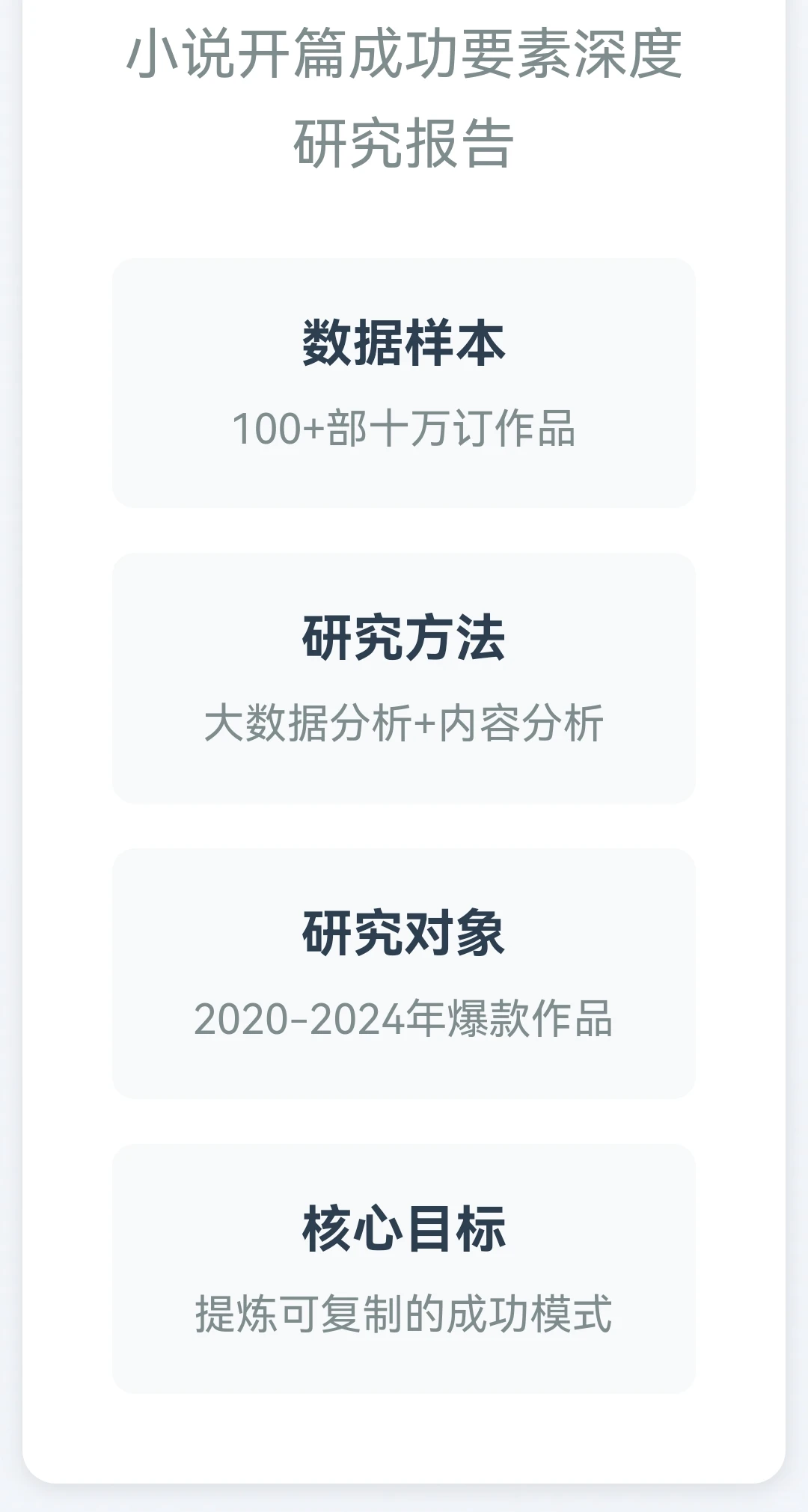 小说开篇成功要素深度研究报告

数据样本

100+部十万订作品

研究方法

大数据分析+内容分析

研究对象

2020-2024年爆款作品

核心目标

提炼可复制的成功模式