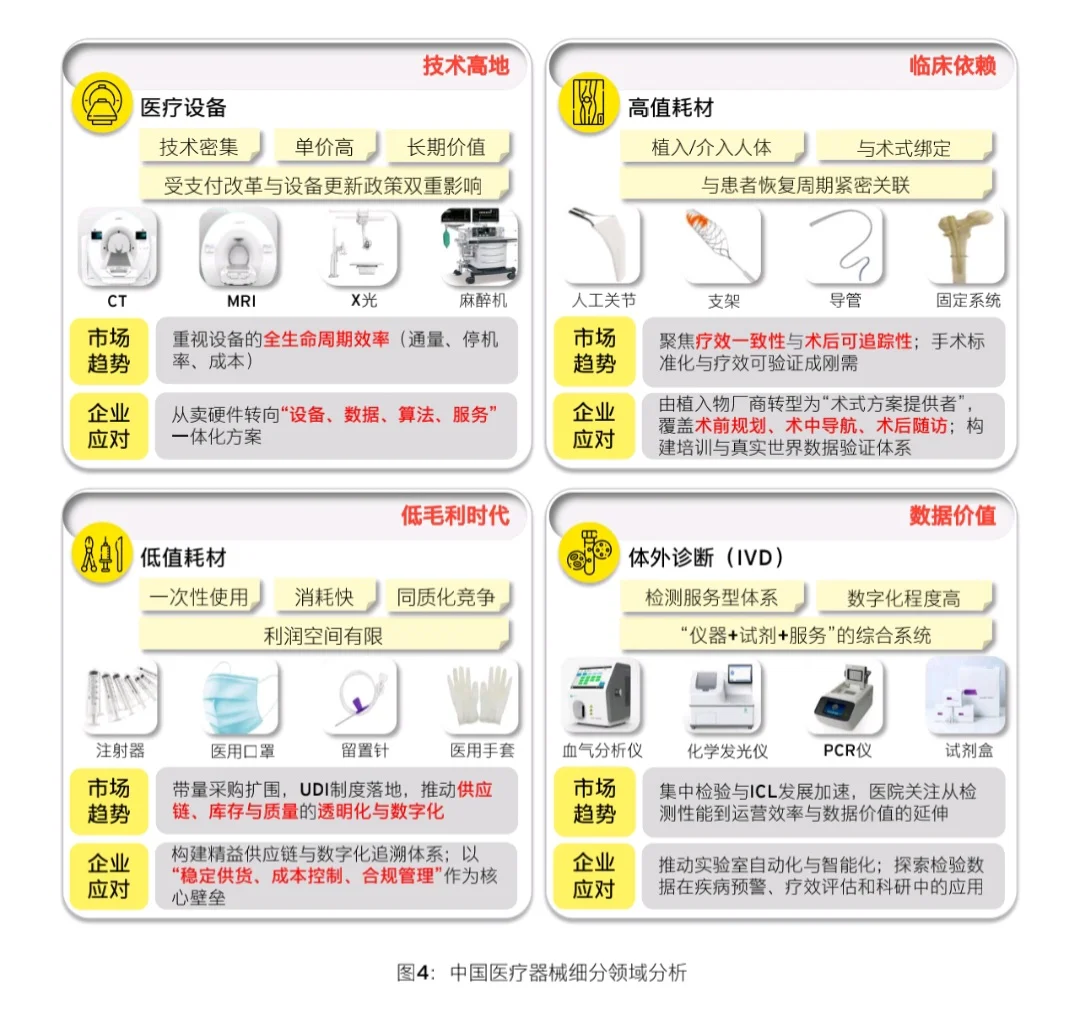 技术高地

医疗设备

技术密集

单价高

长期价值

受支付改革与设备更新政策双重影响

CT

MRI

X光

麻醉机

市场趋势

重视设备的全生命周期效率（通量、停机率、成本）

企业应对

从卖硬件转向“设备、数据、算法、服务”一体化方案

临床依赖

高值耗材

植入/介入人体

与术式绑定

与患者恢复周期紧密关联

人工关节

支架

导管

固定系统

市场趋势

聚焦疗效一致性与术后可追踪性；手术标准化与疗效可验证成刚需

企业应对

由植入物厂商转型为“术式方案提供者”，覆盖术前规划、术中导航、术后随访；构建培训与真实世界数据验证体系

低毛利时代

低值耗材

一次性使用

消耗快

同质化竞争

利润空间有限

注射器

医用口罩

留置针

医用手套

市场趋势

带量采购扩围，UDI制度落地，推动供应链、库存与质量的透明化与数字化

企业应对

构建精益供应链与数字化追溯体系；以“稳定供货、成本控制、合规管理”作为核心壁垒

数据价值

体外诊断（IVD）

检测服务型体系

数字化程度高

“仪器+试剂+服务”的综合系统

血气分析仪

化学发光仪

PCR仪

试剂盒

市场趋势

集中检验与ICL发展加速，医院关注从检测性能到运营效率与数据价值的延伸

企业应对

推动实验室自动化与智能化；探索检验数据在疾病预警、疗效评估和科研中的应用

图4：中国医疗器械细分领域分析