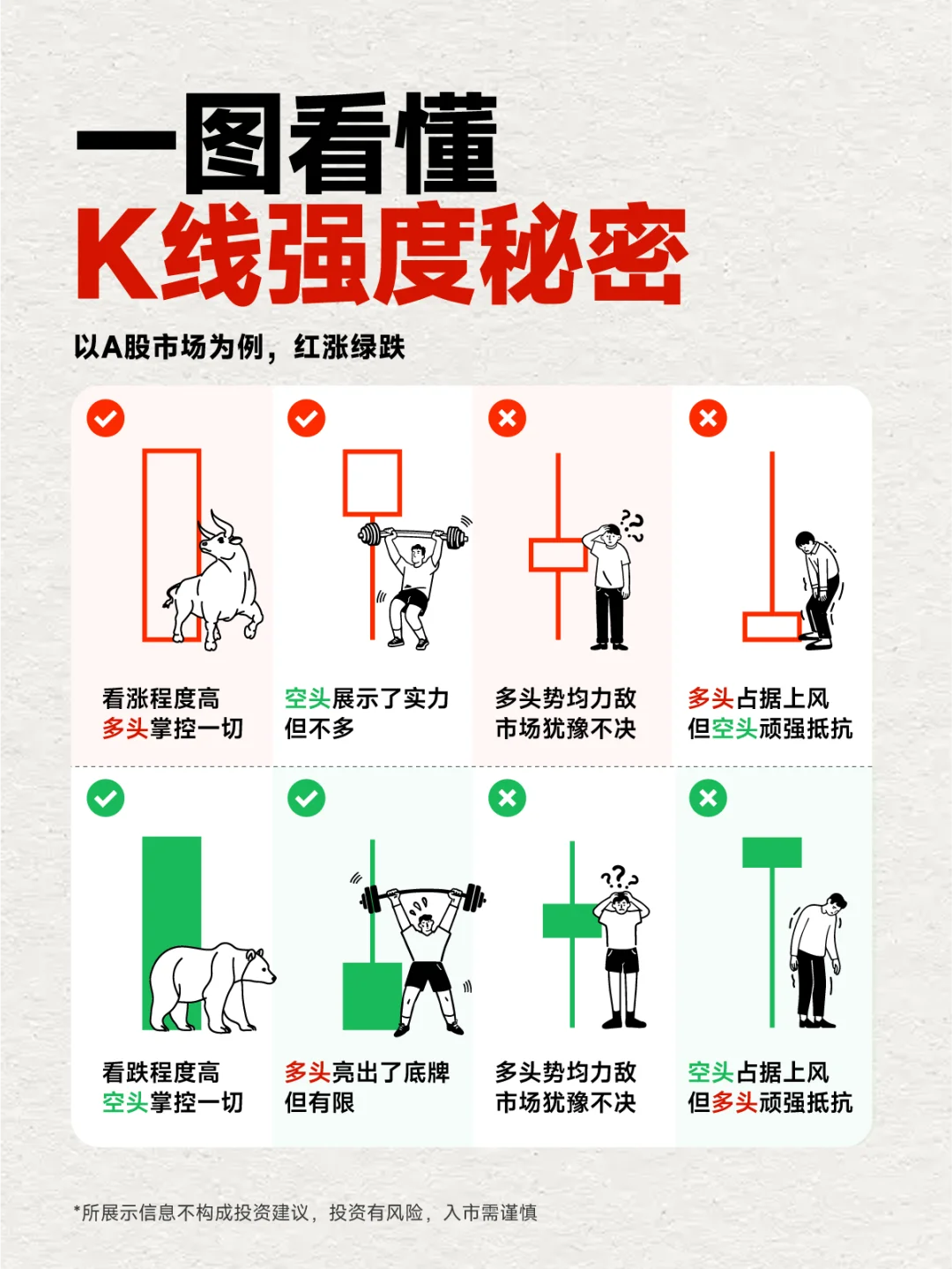 一图看懂
K线强度秘密

以A股市场为例，红涨绿跌

看涨程度高
多头掌控一切

空头展示了实力
但不多

多头势均力敌
市场犹豫不决

多头占据上风
但空头顽强抵抗

看跌程度高
空头掌控一切

多头亮出了底牌
但有限

多头势均力敌
市场犹豫不决

空头占据上风
但多头顽强抵抗

*所展示信息不构成投资建议，投资有风险，入市需谨慎