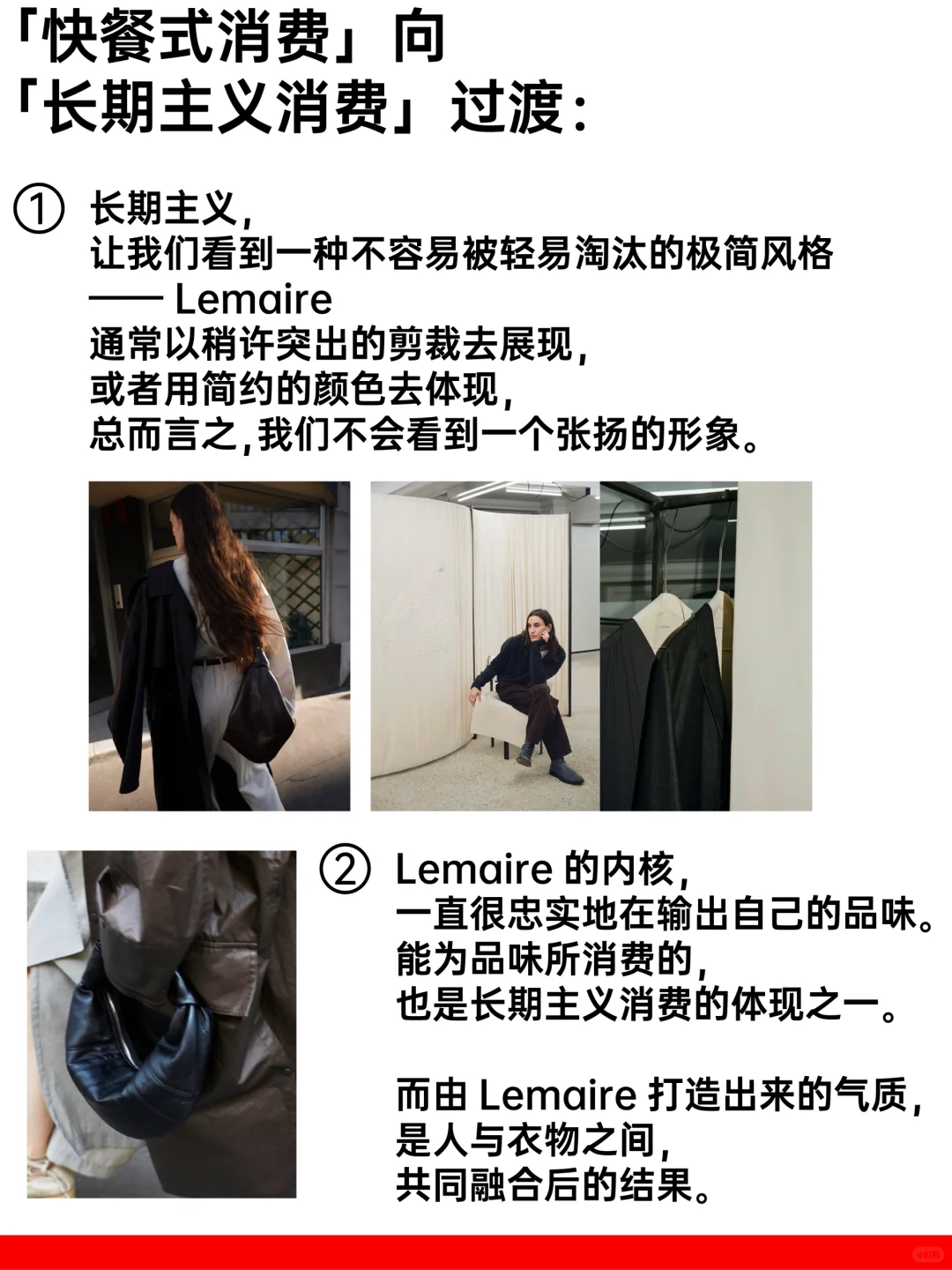 「快餐式消费」向
「长期主义消费」过渡:

① 长期主义,
让我们看到一种不容易被轻易淘汰的极简风格
—— Lemaire
通常以稍许突出的剪裁去展现,
或者用简约的颜色去体现,
总而言之,我们不会看到一个张扬的形象。

② Lemaire 的内核,
一直很忠实地在输出自己的品味。
能为品味所消费的,
也是长期主义消费的体现之一。

而由 Lemaire 打造出来的气质,
是人与衣物之间,
共同融合后的结果。