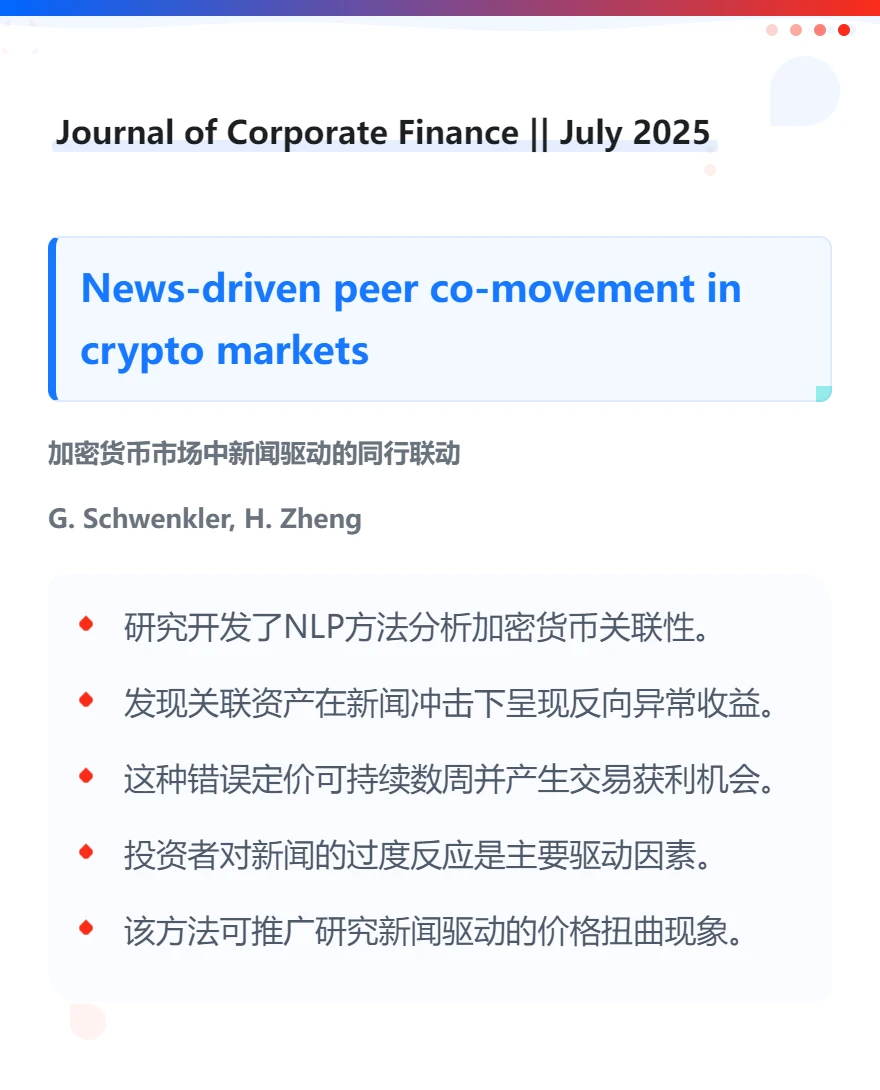 Journal of Corporate Finance || July 2025

News-driven peer co-movement in crypto markets

加密货币市场中新闻驱动的同行联动

G. Schwenkler, H. Zheng

• 研究开发了NLP方法分析加密货币关联性。
• 发现关联资产在新闻冲击下呈现反向异常收益。
• 这种错误定价可持续数周并产生交易获利机会。
• 投资者对新闻的过度反应是主要驱动因素。
• 该方法可推广研究新闻驱动的价格扭曲现象。