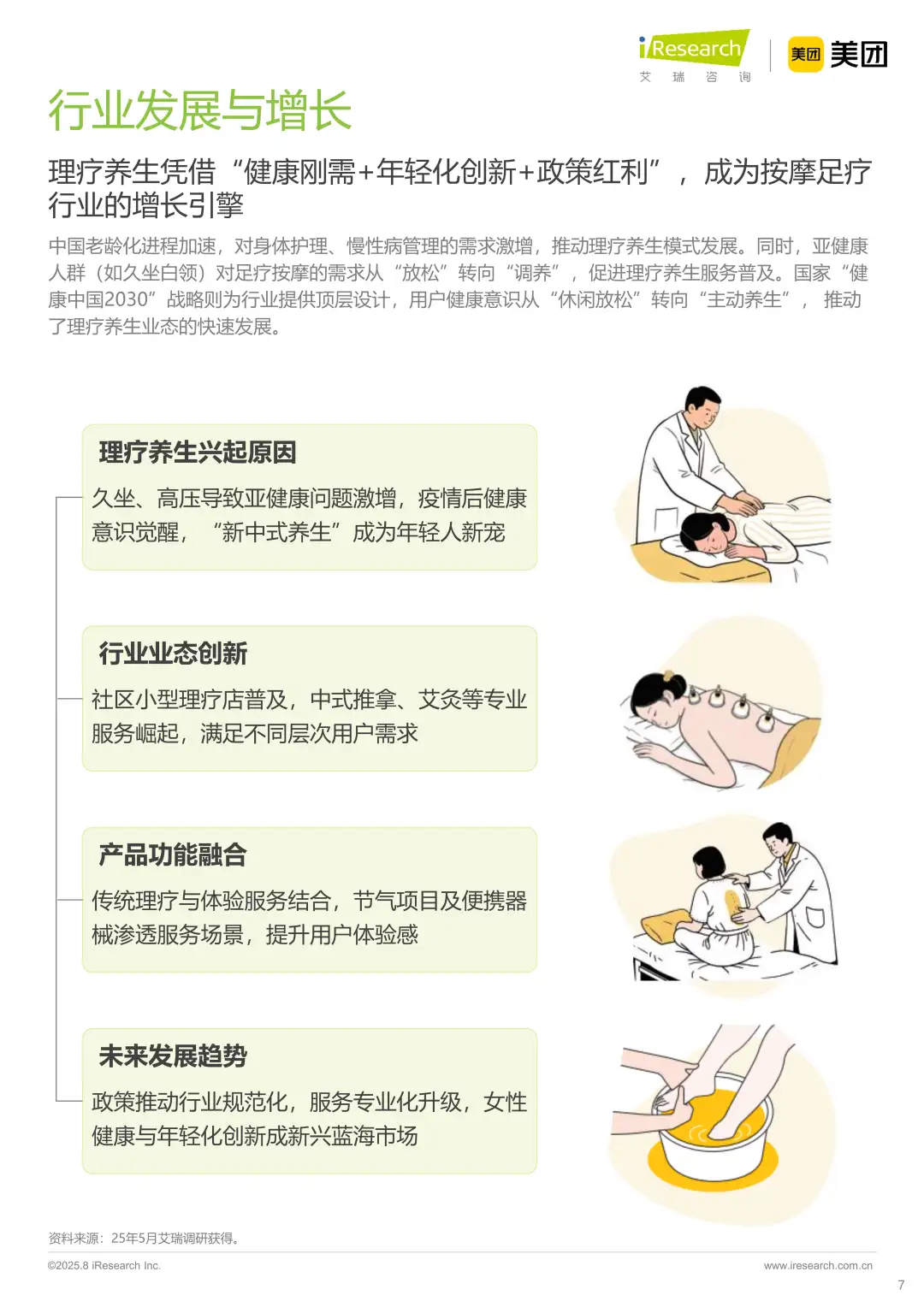 iResearch 艾 瑞 咨 询

美团 美团

行业发展与增长

理疗养生凭借“健康刚需+年轻化创新+政策红利”，成为按摩足疗行业的增长引擎

中国老龄化进程加速，对身体护理、慢性病管理的需求激增，推动理疗养生模式发展。同时，亚健康人群（如久坐白领）对足疗按摩的需求从“放松”转向“调养”，促进理疗养生服务普及。国家“健康中国2030”战略则为行业提供顶层设计，用户健康意识从“休闲放松”转向“主动养生”，推动了理疗养生业态的快速发展。

理疗养生兴起原因

久坐、高压导致亚健康问题激增，疫情后健康意识觉醒，“新中式养生”成为年轻人新宠

行业业态创新

社区小型理疗店普及，中式推拿、艾灸等专业服务崛起，满足不同层次用户需求

产品功能融合

传统理疗与体验服务结合，节气项目及便携器械渗透服务场景，提升用户体验感

未来发展趋势

政策推动行业规范化，服务专业化升级，女性健康与年轻化创新成新兴蓝海市场

资料来源：25年5月艾瑞调研获得。

©2025.8 iResearch Inc.

www.iresearch.com.cn

7