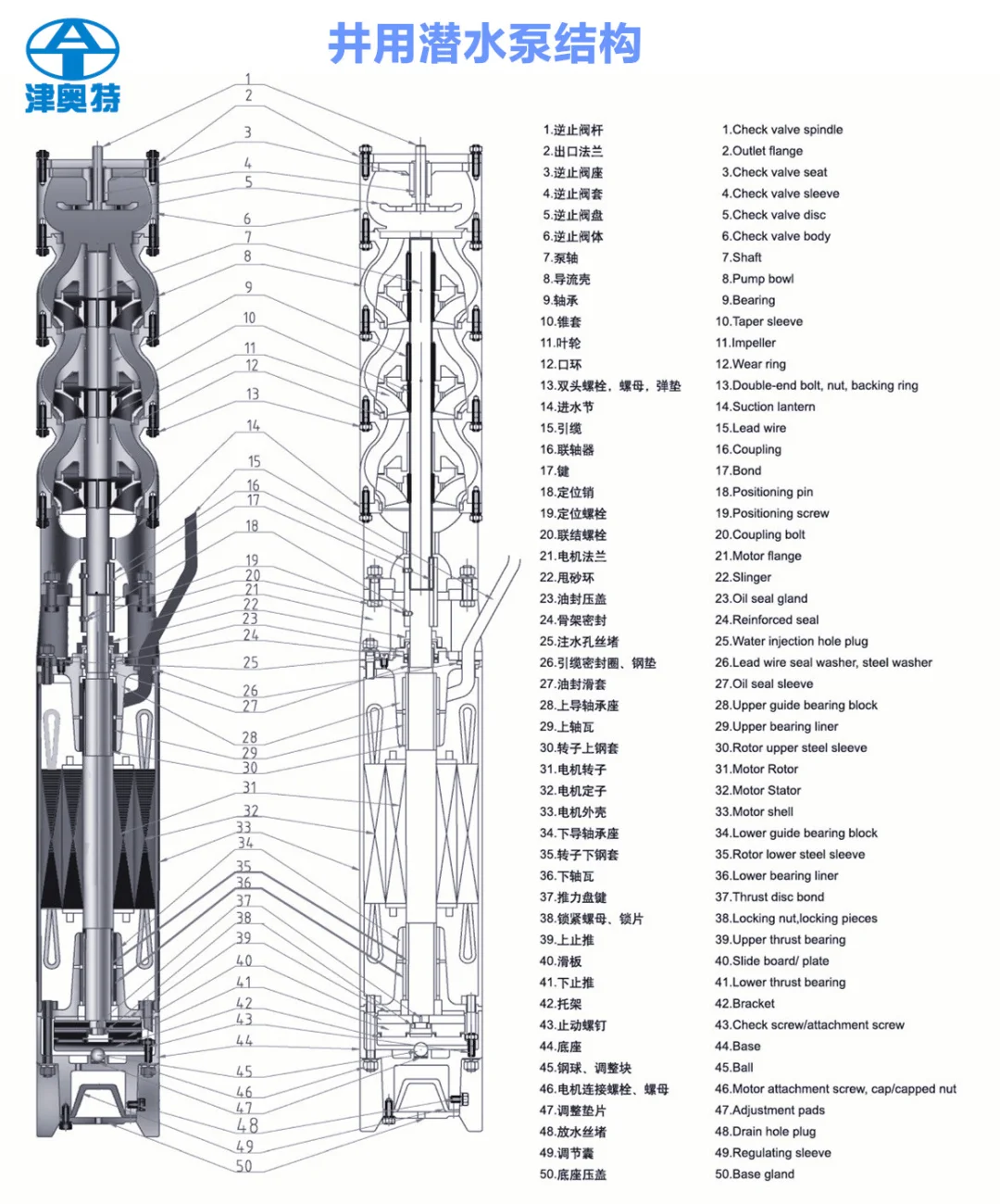 津奥特

井用潜水泵结构

1
2
3
4
5
6
7
8
9
10
11
12
13
14
15
16
17
18
19
20
21
22
23
24
25
26
27
28
29
30
31
32
33
34
35
36
37
38
39
40
41
42
43
44
45
46
47
48
49
50

1.逆止阀杆
2.出口法兰
3.逆止阀座
4.逆止阀套
5.逆止阀盘
6.逆止阀体
7.泵轴
8.导流壳
9.轴承
10.锥套
11.叶轮
12.口环
13.双头螺栓，螺母，弹垫
14.进水节
15.引缆
16.联轴器
17.键
18.定位销
19.定位螺栓
20.联结螺栓
21.电机法兰
22.甩砂环
23.油封压盖
24.骨架密封
25.注水孔丝堵
26.引缆密封圈、钢垫
27.油封滑套
28.上导轴承座
29.上轴瓦
30.转子上钢套
31.电机转子
32.电机定子
33.电机外壳
34.下导轴承座
35.转子下钢套
36.下轴瓦
37.推力盘键
38.锁紧螺母、锁片
39.上止推
40.滑板
41.下止推
42.托架
43.止动螺钉
44.底座
45.钢球、调整块
46.电机连接螺栓、螺母
47.调整垫片
48.放水丝堵
49.调节囊
50.底座压盖

1.Check valve spindle
2.Outlet flange
3.Check valve seat
4.Check valve sleeve
5.Check valve disc
6.Check valve body
7.Shaft
8.Pump bowl
9.Bearing
10.Taper sleeve
11.Impeller
12.Wear ring
13.Double-end bolt, nut, backing ring
14.Suction lantern
15.Lead wire
16.Coupling
17.Bond
18.Positioning pin
19.Positioning screw
20.Coupling bolt
21.Motor flange
22.Slinger
23.Oil seal gland
24.Reinforced seal
25.Water injection hole plug
26.Lead wire seal washer, steel washer
27.Oil seal sleeve
28.Upper guide bearing block
29.Upper bearing liner
30.Rotor upper steel sleeve
31.Motor Rotor
32.Motor Stator
33.Motor shell
34.Lower guide bearing block
35.Rotor lower steel sleeve
36.Lower bearing liner
37.Thrust disc bond
38.Locking nut,locking pieces
39.Upper thrust bearing
40.Slide board/ plate
41.Lower thrust bearing
42.Bracket
43.Check screw/attachment screw
44.Base
45.Ball
46.Motor attachment screw, cap/capped nut
47.Adjustment pads
48.Drain hole plug
49.Regulating sleeve
50.Base gland