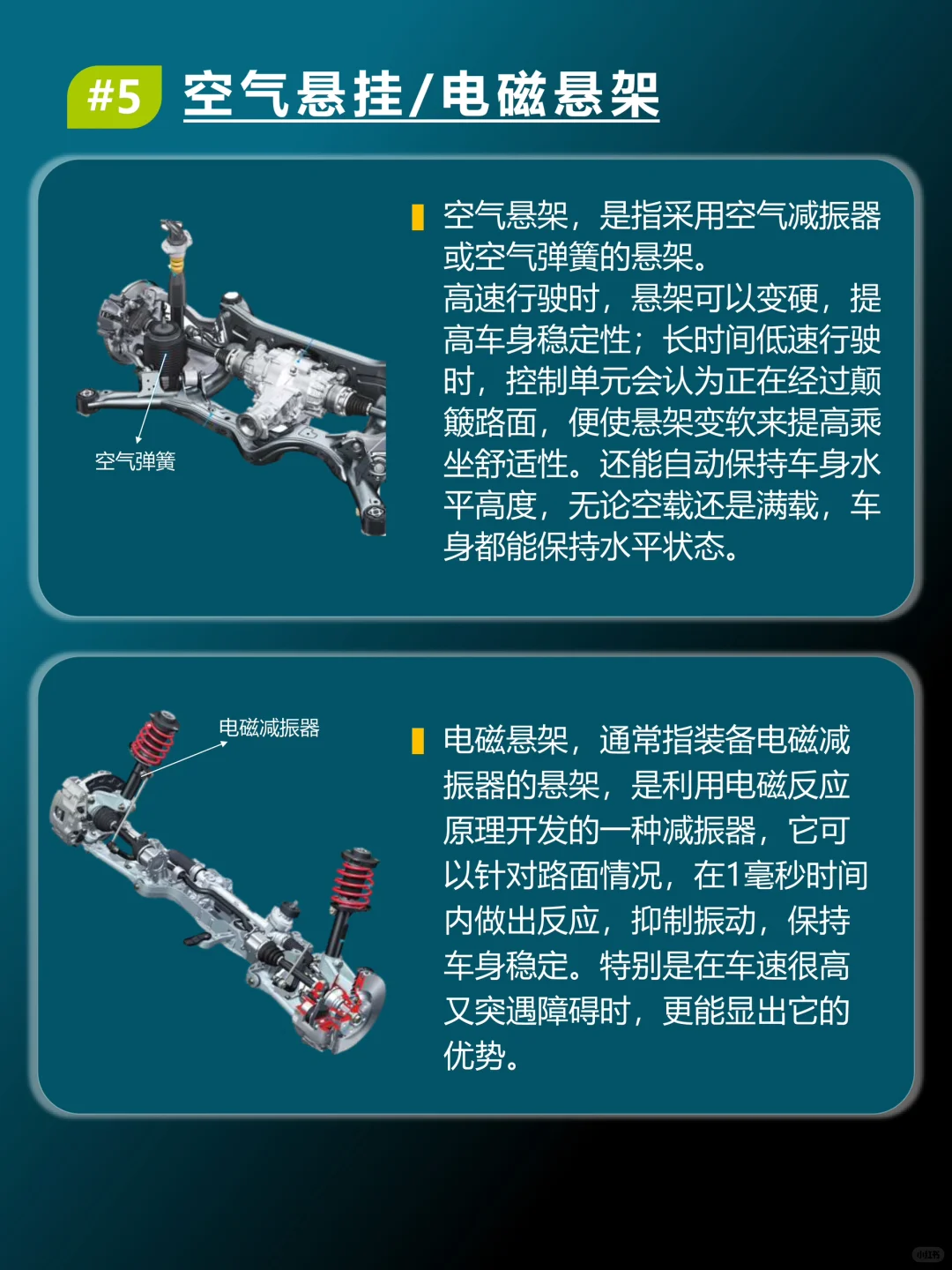 #5 空气悬挂/电磁悬架

空气弹簧

空气悬架，是指采用空气减振器或空气弹簧的悬架。
高速行驶时，悬架可以变硬，提高车身稳定性；长时间低速行驶时，控制单元会认为正在经过颠簸路面，便使悬架变软来提高乘坐舒适性。还能自动保持车身水平高度，无论空载还是满载，车身都能保持水平状态。

电磁减振器

电磁悬架，通常指装备电磁减振器的悬架，是利用电磁反应原理开发的一种减振器，它可以针对路面情况，在1毫秒时间内做出反应，抑制振动，保持车身稳定。特别是在车速很高又突遇障碍时，更能显出它的优势。

小红书