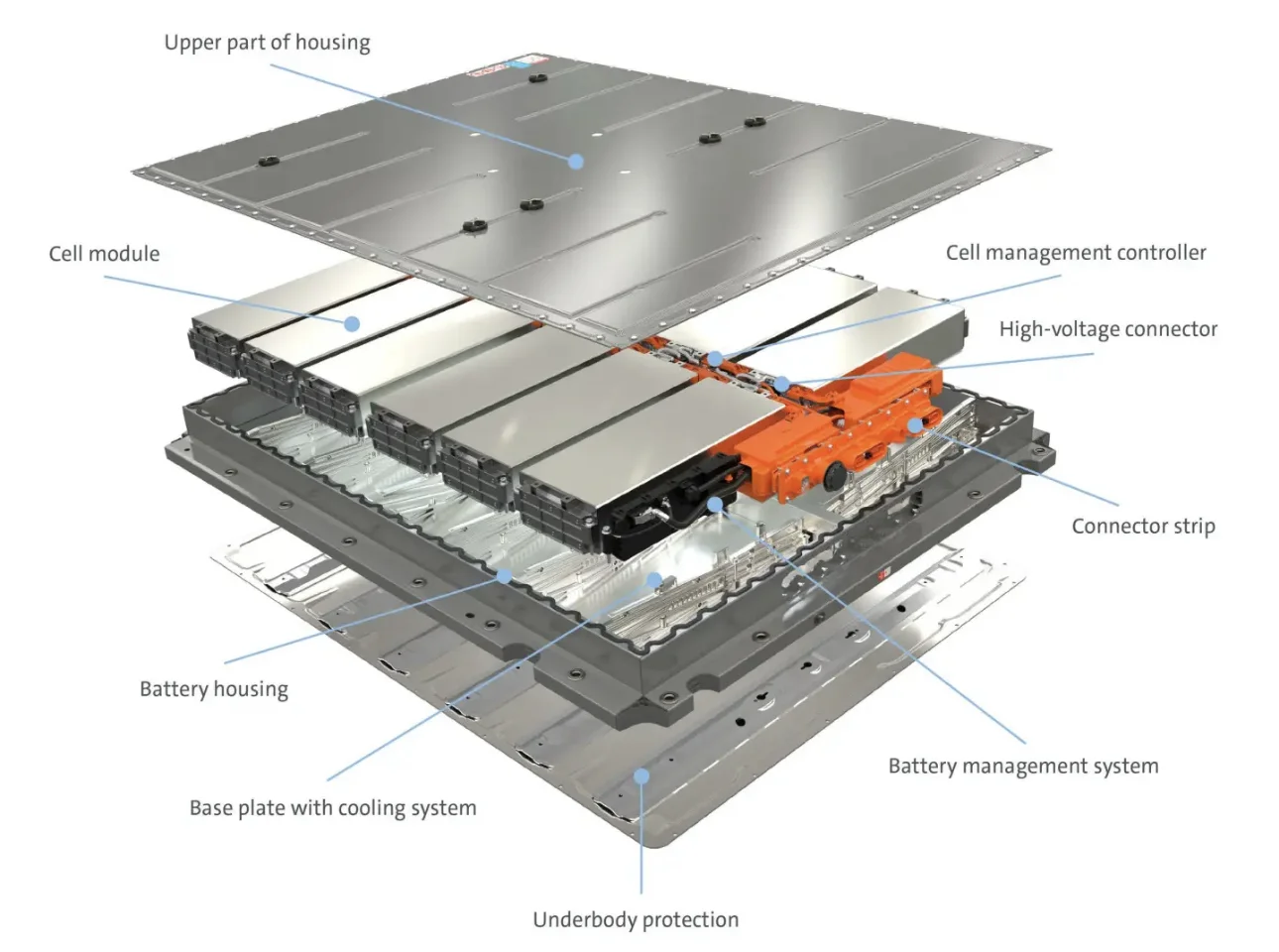 Upper part of housing

Cell module

Cell management controller

High-voltage connector

Connector strip

Battery housing

Battery management system

Base plate with cooling system

Underbody protection