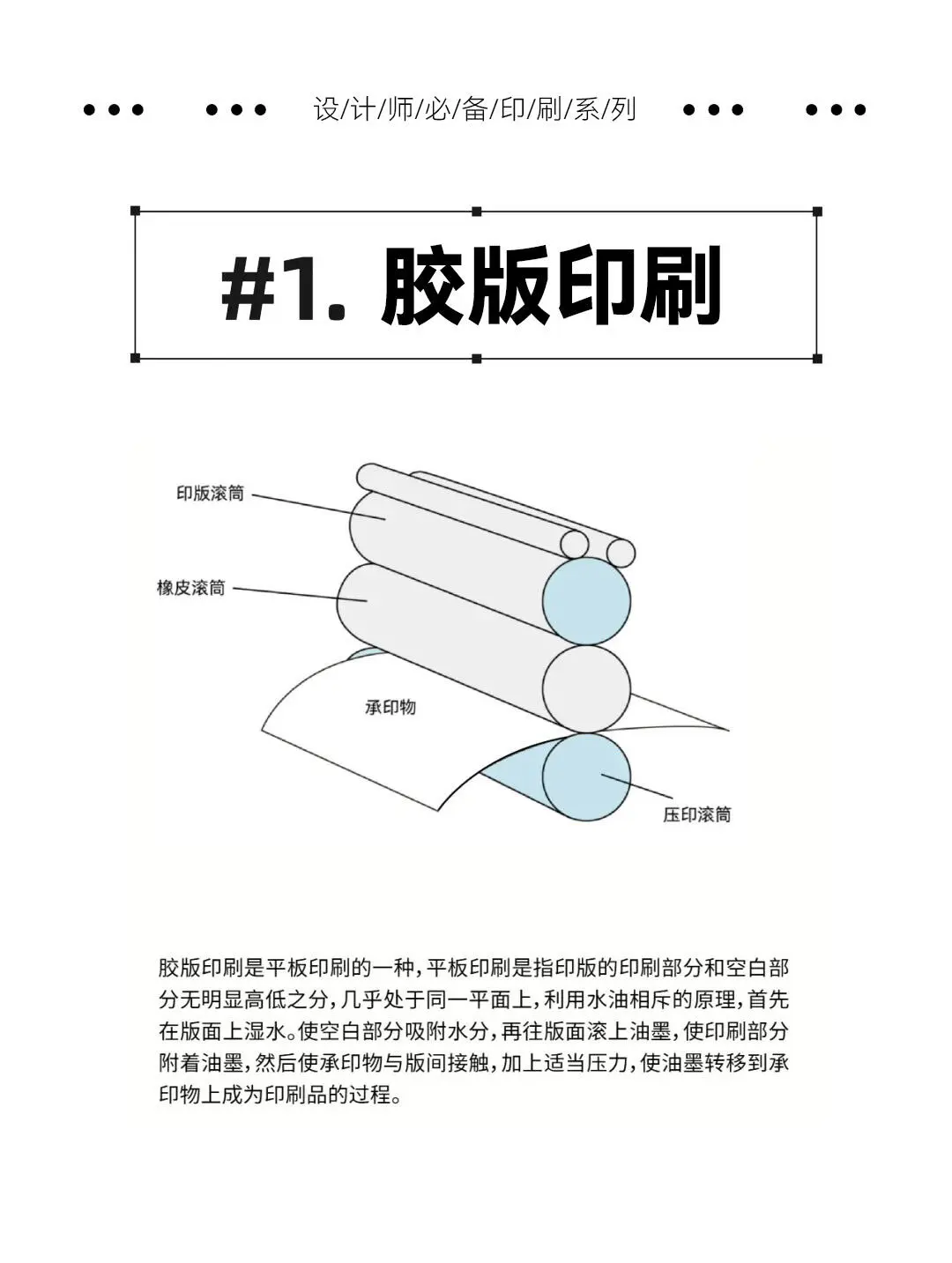 设/计/师/必/备/印/刷/系/列

#1. 胶版印刷

印版滚筒

橡皮滚筒

承印物

压印滚筒

胶版印刷是平板印刷的一种，平板印刷是指印版的印刷部分和空白部分无明显高低之分，几乎处于同一平面上，利用水油相斥的原理，首先在版面上湿水。使空白部分吸附水分，再往版面滚上油墨，使印刷部分附着油墨，然后使承印物与版间接触，加上适当压力，使油墨转移到承印物上成为印刷品的过程。