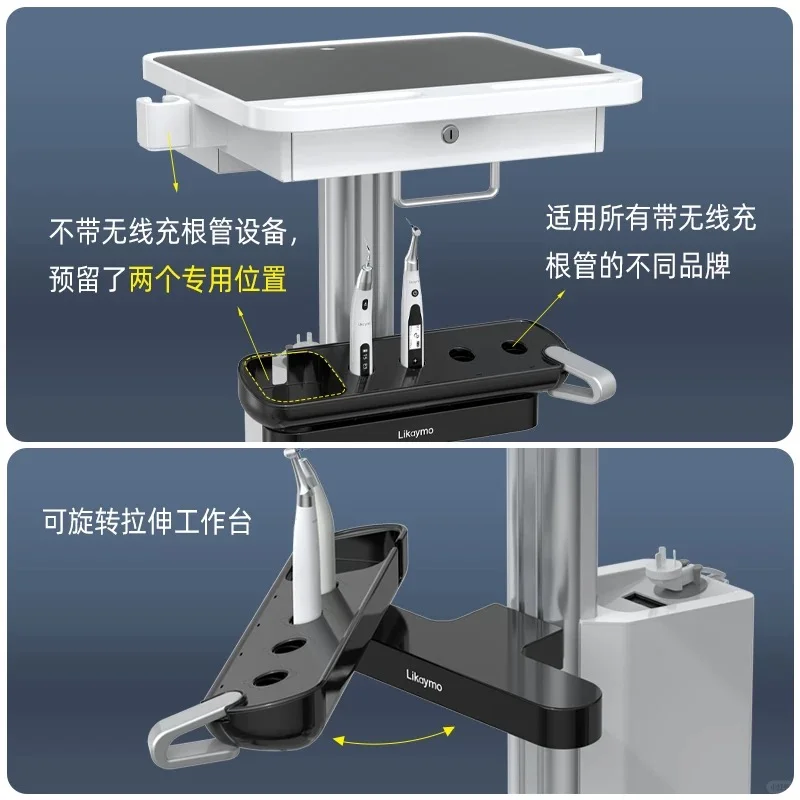 不带无线充根管设备，预留了两个专用位置

适用所有带无线充根管的不同品牌

Likaymo

可旋转拉伸工作台

Likaymo