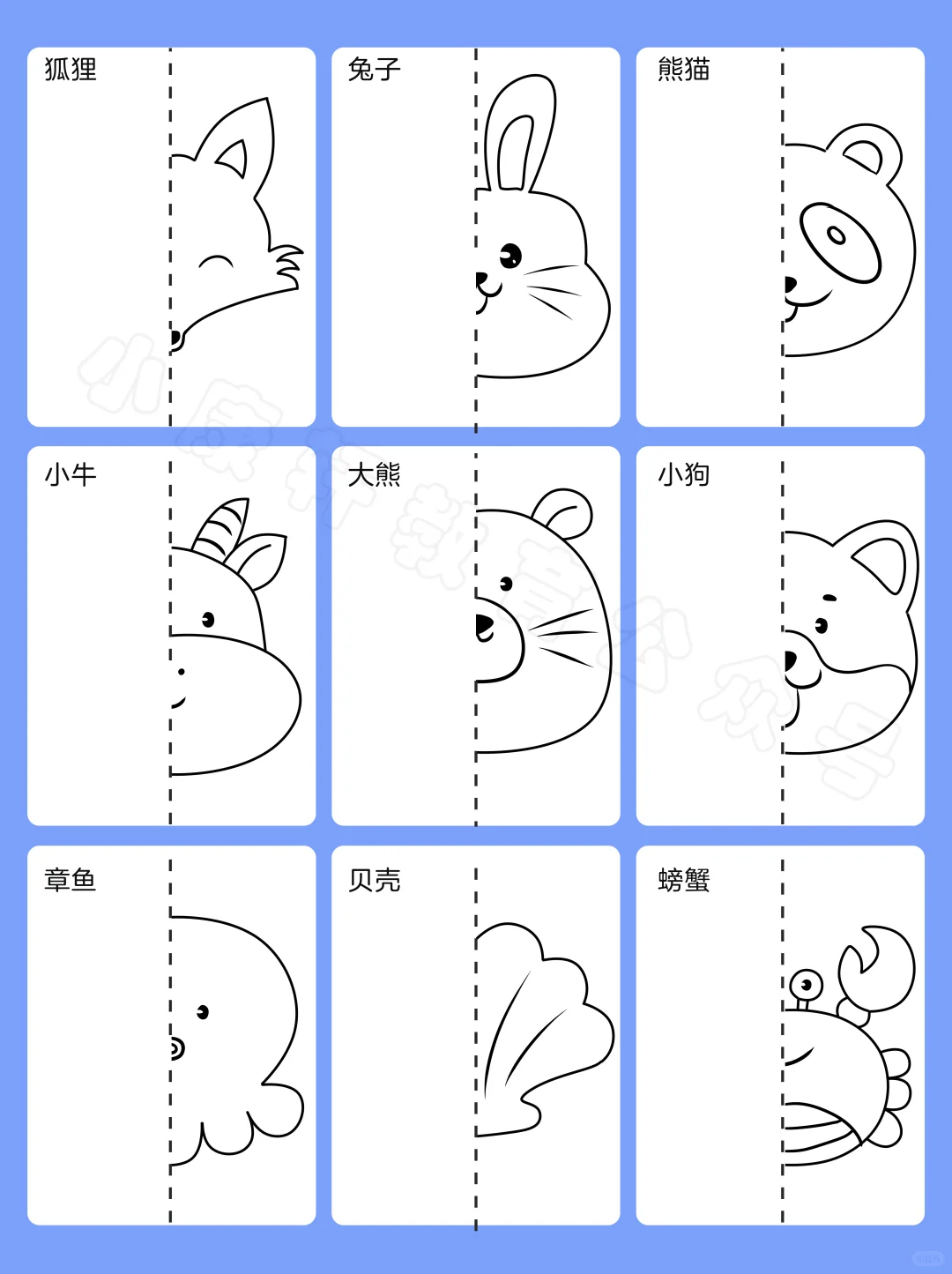 狐狸

兔子

熊猫

小牛

大熊

小狗

章鱼

贝壳

螃蟹