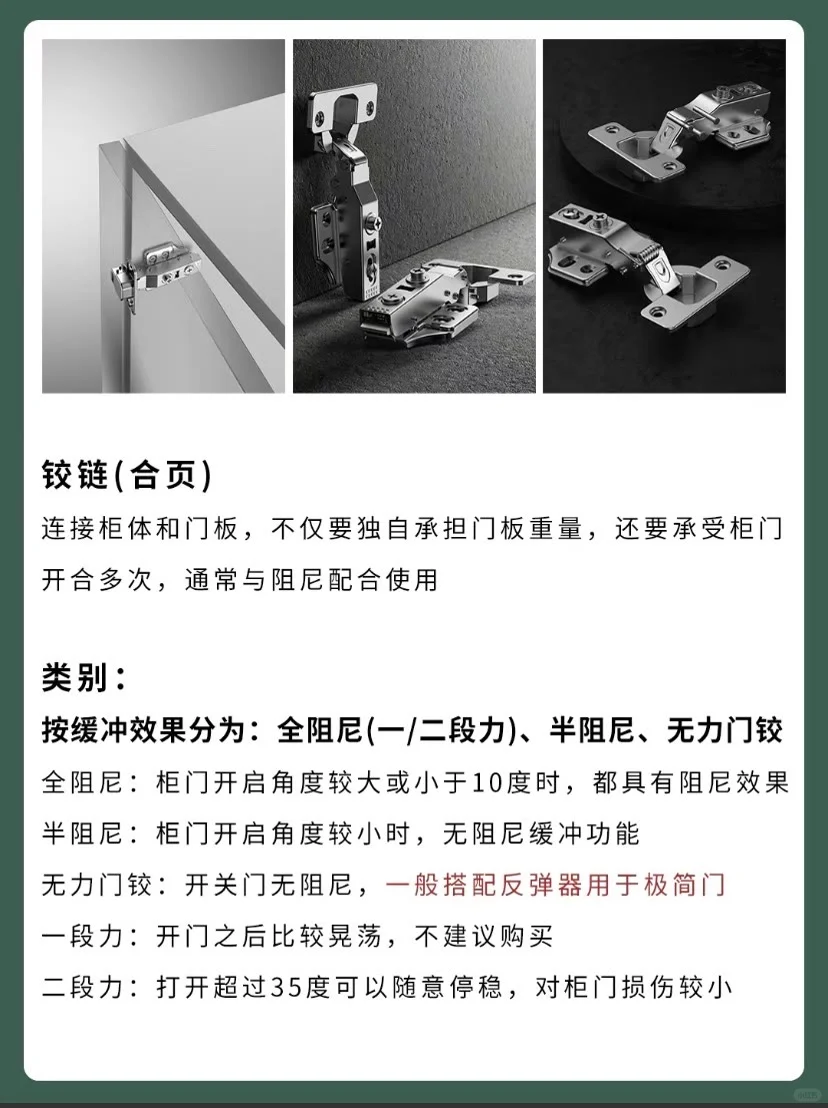 铰链(合页)
连接柜体和门板，不仅要独自承担门板重量，还要承受柜门开合多次，通常与阻尼配合使用

类别：
按缓冲效果分为：全阻尼(一/二段力)、半阻尼、无力门铰
全阻尼：柜门开启角度较大或小于10度时，都具有阻尼效果
半阻尼：柜门开启角度较小时，无阻尼缓冲功能
无力门铰：开关门无阻尼，一般搭配反弹器用于极简门
一段力：开门之后比较晃荡，不建议购买
二段力：打开超过35度可以随意停稳，对柜门损伤较小