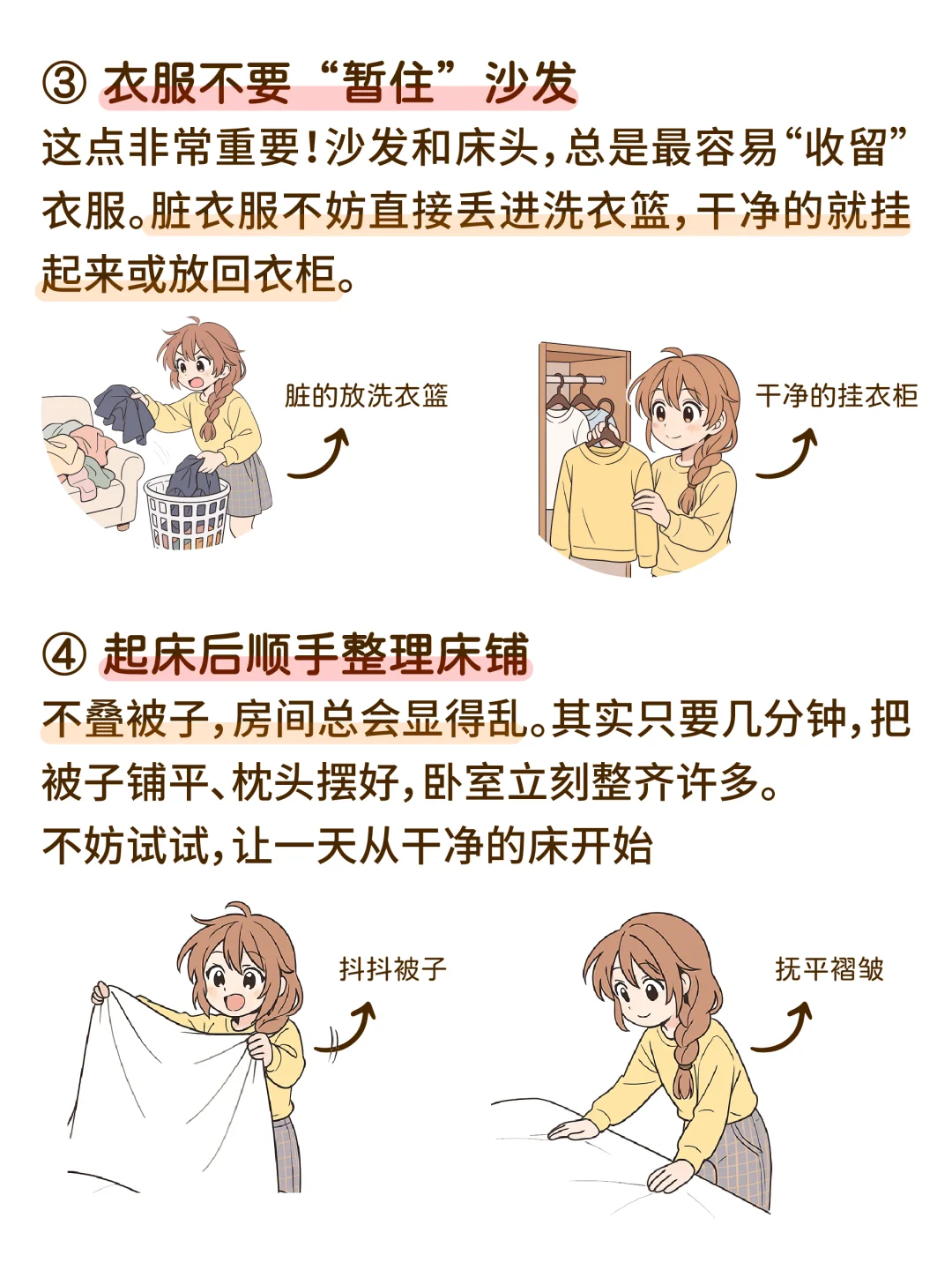 ③ 衣服不要“暂住”沙发

这点非常重要！沙发和床头，总是最容易“收留”衣服。脏衣服不妨直接丢进洗衣篮，干净的就挂起来或放回衣柜。

脏的放洗衣篮

干净的挂衣柜

④ 起床后顺手整理床铺

不叠被子，房间总会显得乱。其实只要几分钟，把被子铺平、枕头摆好，卧室立刻整齐许多。
不妨试试，让一天从干净的床开始

抖抖被子

抚平褶皱