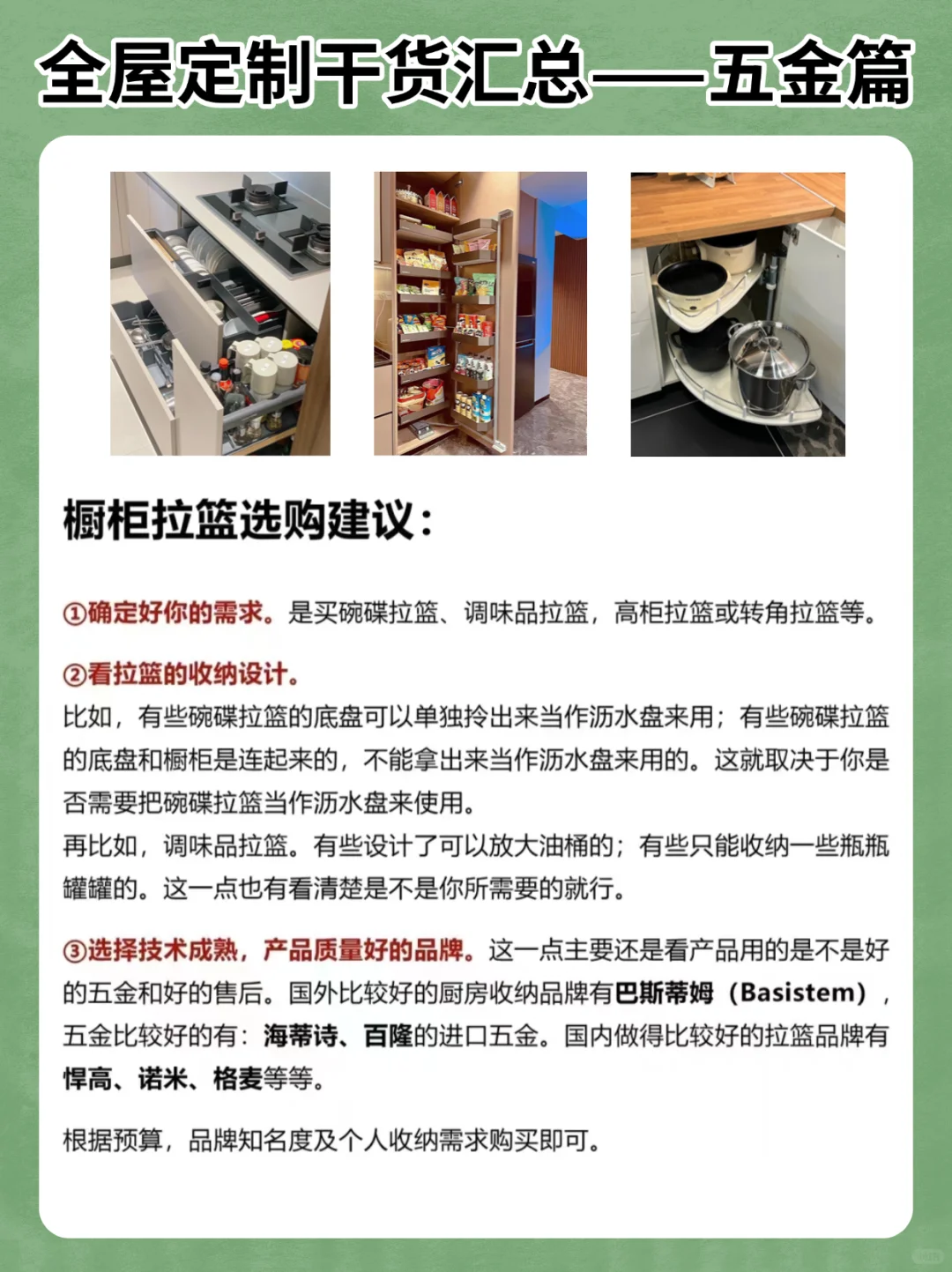 全屋定制干货汇总——五金篇

橱柜拉篮选购建议：

①确定好你的需求。是买碗碟拉篮、调味品拉篮，高柜拉篮或转角拉篮等。

②看拉篮的收纳设计。
比如，有些碗碟拉篮的底盘可以单独拎出来当作沥水盘来用；有些碗碟拉篮的底盘和橱柜是连起来的，不能拿出来当作沥水盘来用的。这就取决于你是否需要把碗碟拉篮当作沥水盘来使用。
再比如，调味品拉篮。有些设计了可以放大油桶的；有些只能收纳一些瓶瓶罐罐的。这一点也有看清楚是不是你所需要的就行。

③选择技术成熟，产品质量好的品牌。这一点主要还是看产品用的是不是好的五金和好的售后。国外比较好的厨房收纳品牌有巴斯蒂姆（Basistem），五金比较好的有：海蒂诗、百隆的进口五金。国内做得比较好的拉篮品牌有悍高、诺米、格麦等等。

根据预算，品牌知名度及个人收纳需求购买即可。