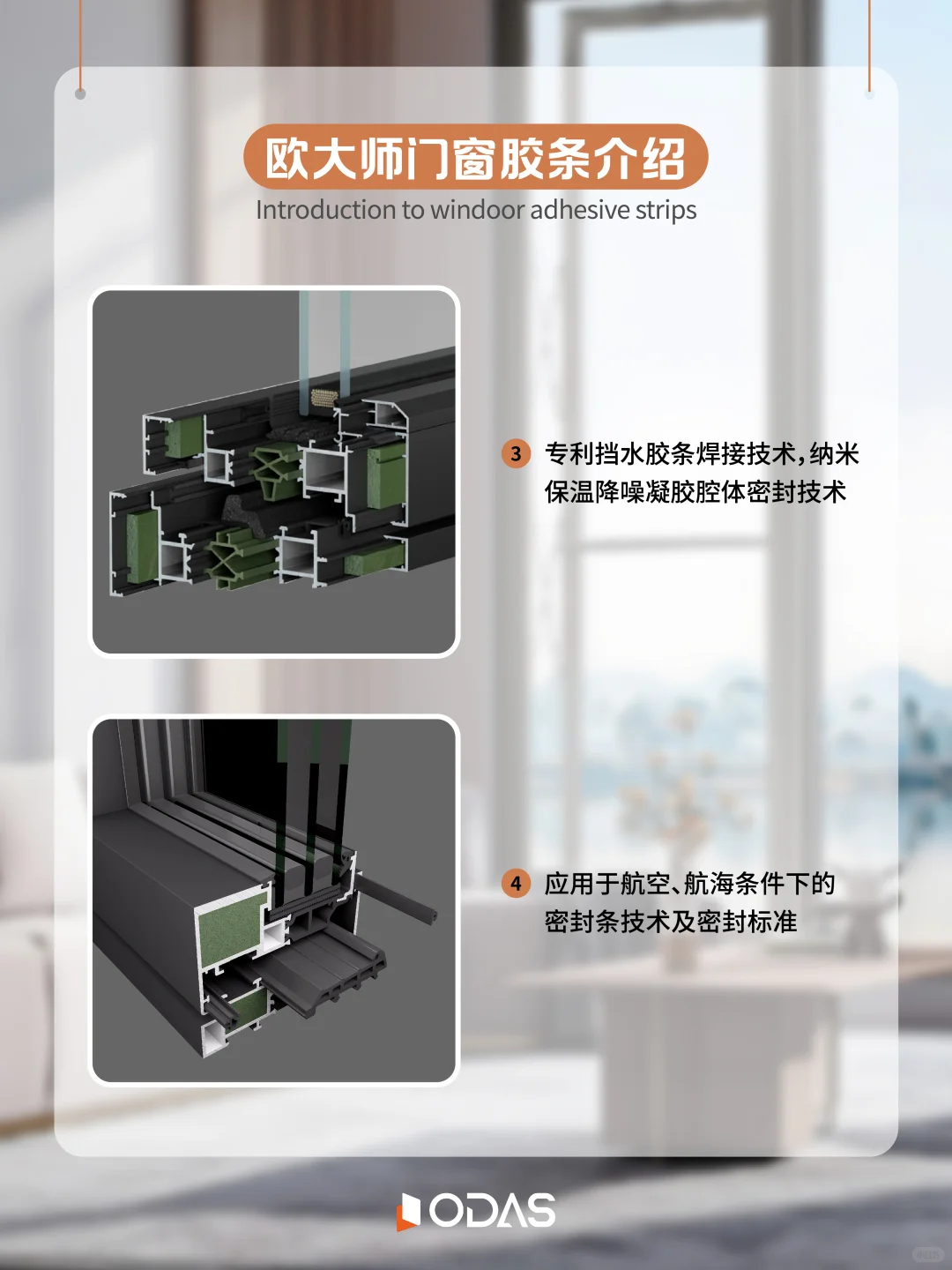 欧大师门窗胶条介绍
Introduction to windoor adhesive strips

3 专利挡水胶条焊接技术，纳米保温降噪凝胶腔体密封技术

4 应用于航空、航海条件下的密封条技术及密封标准

ODAS