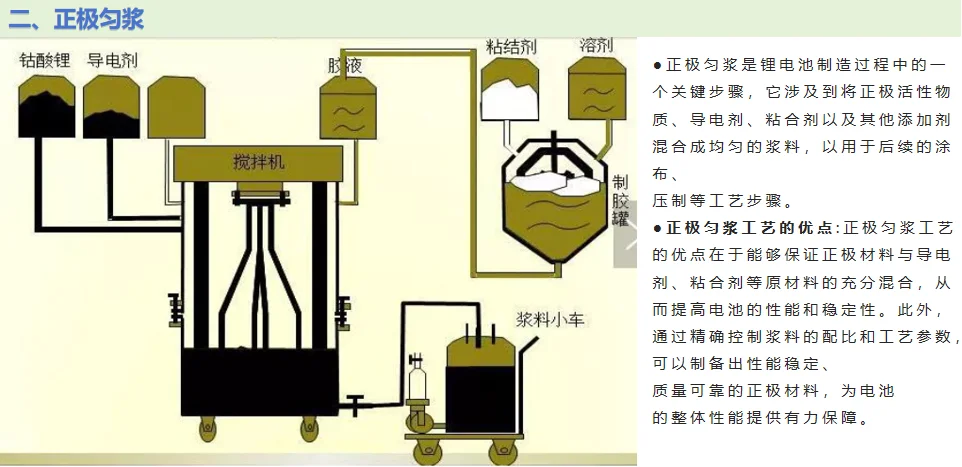 二、正极匀浆

钴酸锂 导电剂 胶液 粘结剂 溶剂

搅拌机

制胶罐

浆料小车

●正极匀浆是锂电池制造过程中的一个关键步骤，它涉及到将正极活性物质、导电剂、粘合剂以及其他添加剂混合成均匀的浆料，以用于后续的涂布、
压制等工艺步骤。

●正极匀浆工艺的优点：正极匀浆工艺的优点在于能够保证正极材料与导电剂、粘合剂等原材料的充分混合，从而提高电池的性能和稳定性。此外，通过精确控制浆料的配比和工艺参数，可以制备出性能稳定、
质量可靠的正极材料，为电池
的整体性能提供有力保障。