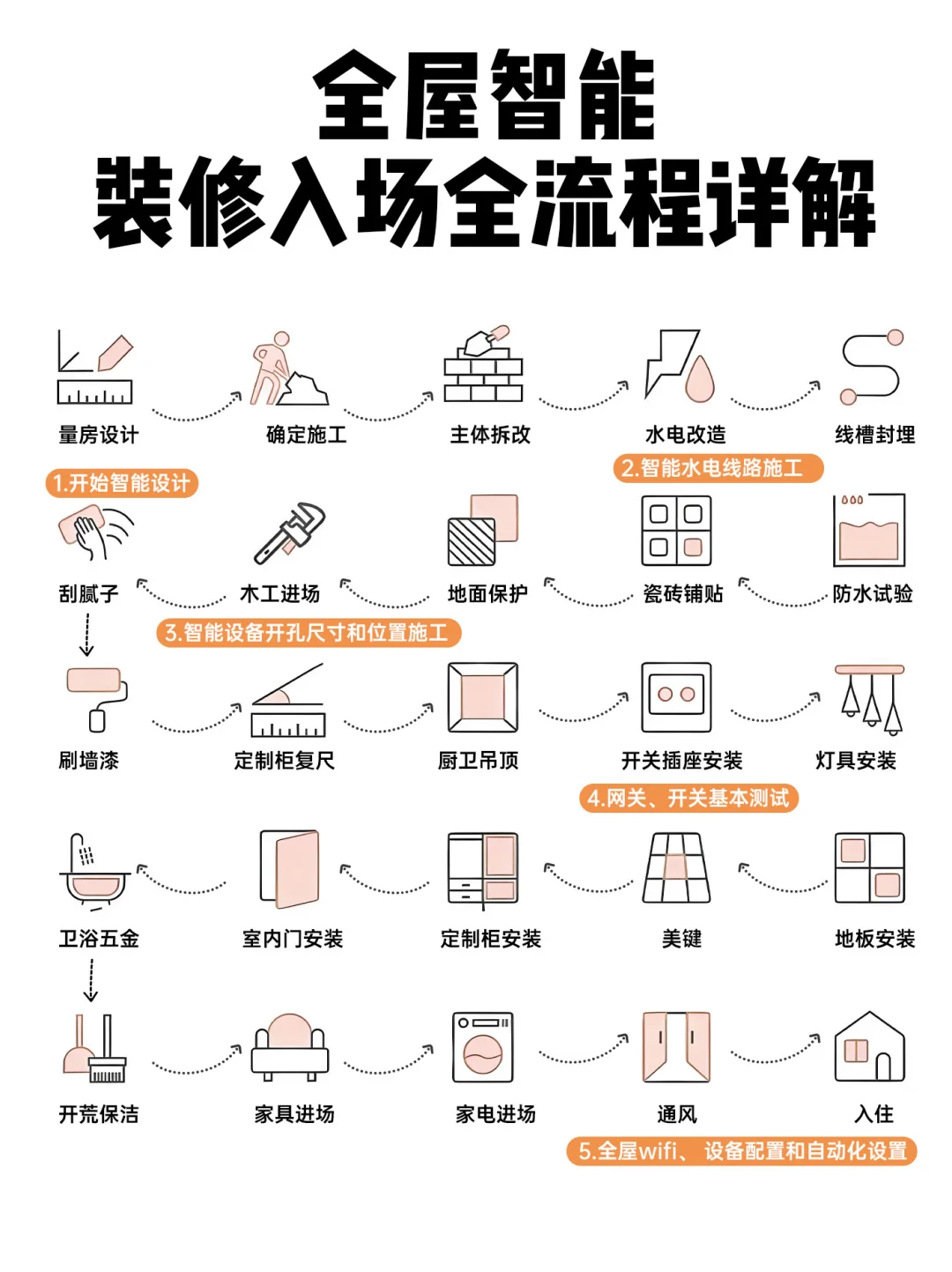 全屋智能
装修入场全流程详解

量房设计
确定施工
主体拆改
水电改造
线槽封埋

1.开始智能设计
2.智能水电线路施工

刮腻子
木工进场
地面保护
瓷砖铺贴
防水试验

3.智能设备开孔尺寸和位置施工

刷墙漆
定制柜复尺
厨卫吊顶
开关插座安装
灯具安装

4.网关、开关基本测试

卫浴五金
室内门安装
定制柜安装
美键
地板安装

开荒保洁
家具进场
家电进场
通风
入住

5.全屋wifi、设备配置和自动化设置