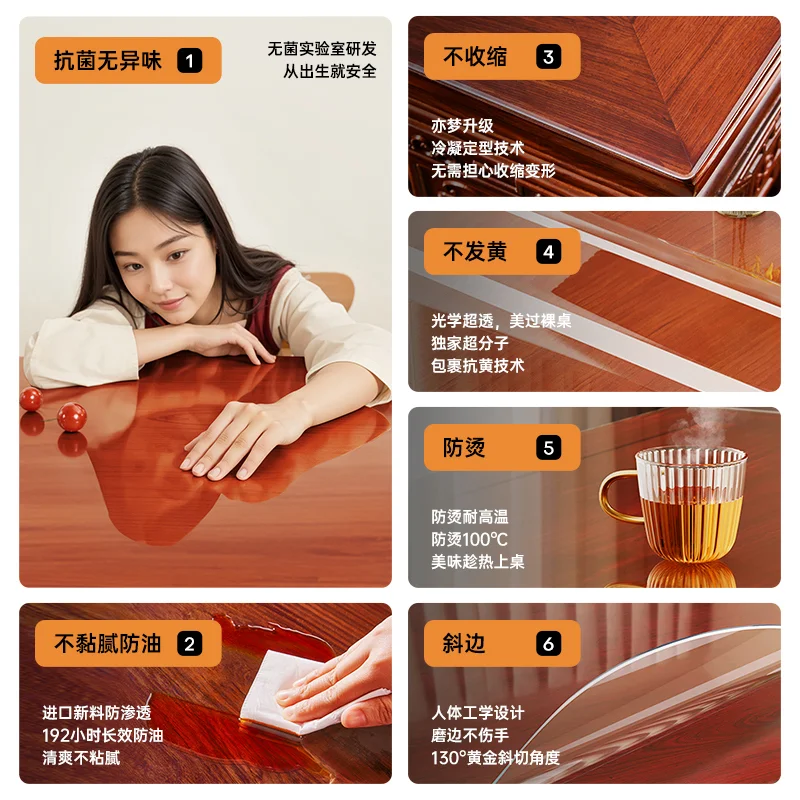 抗菌无异味 1

无菌实验室研发
从出生就安全

不黏腻防油 2

进口新料防渗透
192小时长效防油
清爽不粘腻

不收缩 3

亦梦升级
冷凝定型技术
无需担心收缩变形

不发黄 4

光学超透，美过裸桌
独家超分子
包裹抗黄技术

防烫 5

防烫耐高温
防烫100℃
美味趁热上桌

斜边 6

人体工学设计
磨边不伤手
130°黄金斜切角度