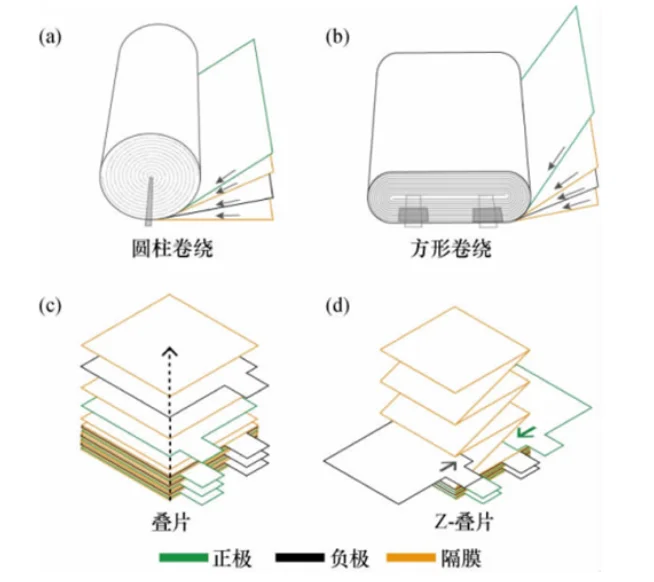 (a)

圆柱卷绕

(b)

方形卷绕

(c)

叠片

(d)

Z-叠片

正极 负极 隔膜