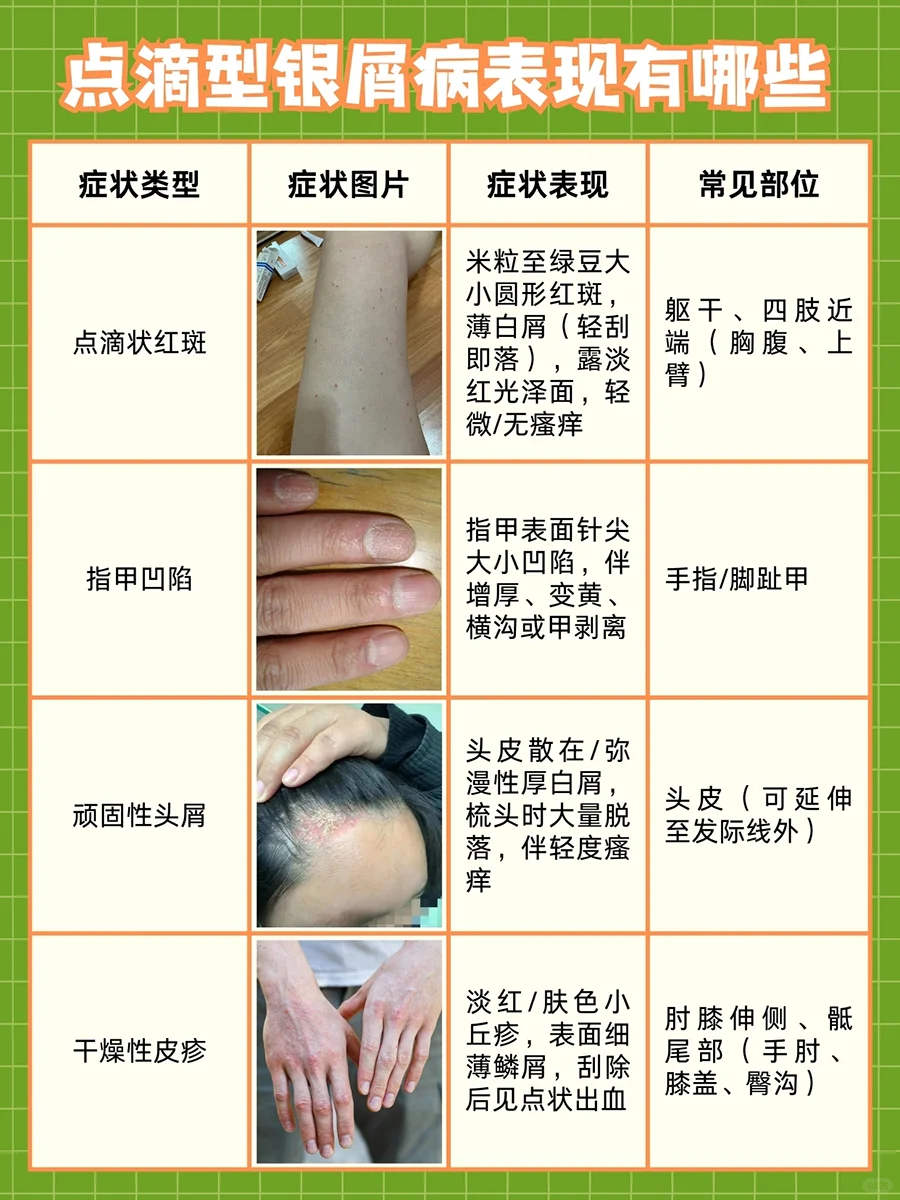 点滴型银屑病表现有哪些

| 症状类型 | 症状图片 | 症状表现 | 常见部位 |
|---|---|---|---|
| 点滴状红斑 | | 米粒至绿豆大小圆形红斑，薄白屑（轻刮即落），露淡红光泽面，轻微/无瘙痒 | 躯干、四肢近端（胸腹、上臂） |
| 指甲凹陷 | | 指甲表面针尖大小凹陷，伴增厚、变黄、横沟或甲剥离 | 手指/脚趾甲 |
| 顽固性头屑 | | 头皮散在/弥漫性厚白屑，梳头时大量脱落，伴轻度瘙痒 | 头皮（可延伸至发际线外） |
| 干燥性皮疹 | | 淡红/肤色小丘疹，表面细薄鳞屑，刮除后见点状出血 | 肘膝伸侧、骶尾部（手肘、膝盖、臀沟） |