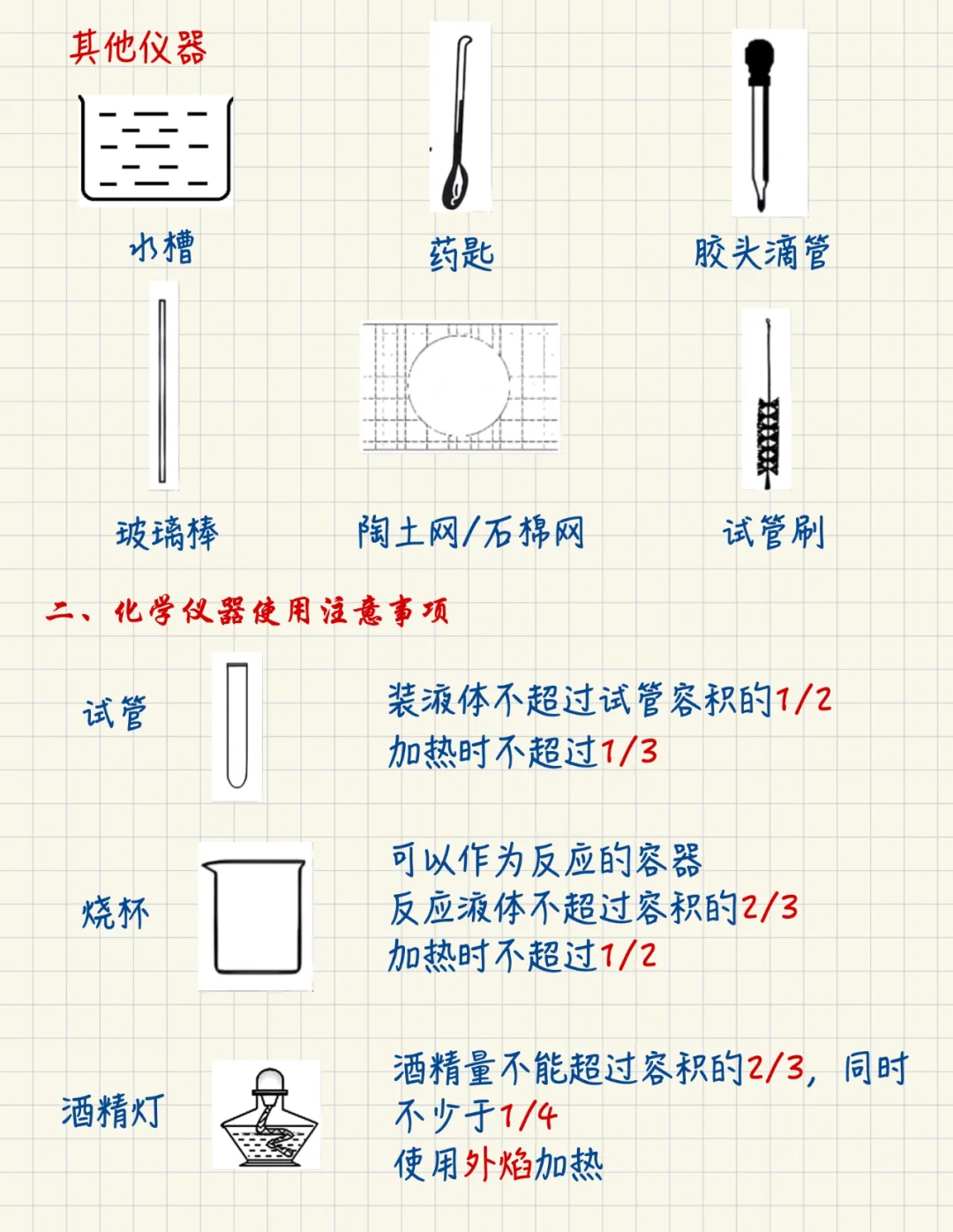 其他仪器

水槽

药匙

胶头滴管

玻璃棒

陶土网/石棉网

试管刷

二、化学仪器使用注意事项

试管

装液体不超过试管容积的1/2
加热时不超过1/3

烧杯

可以作为反应的容器
反应液体不超过容积的2/3
加热时不超过1/2

酒精灯

酒精量不能超过容积的2/3，同时不少于1/4
使用外焰加热