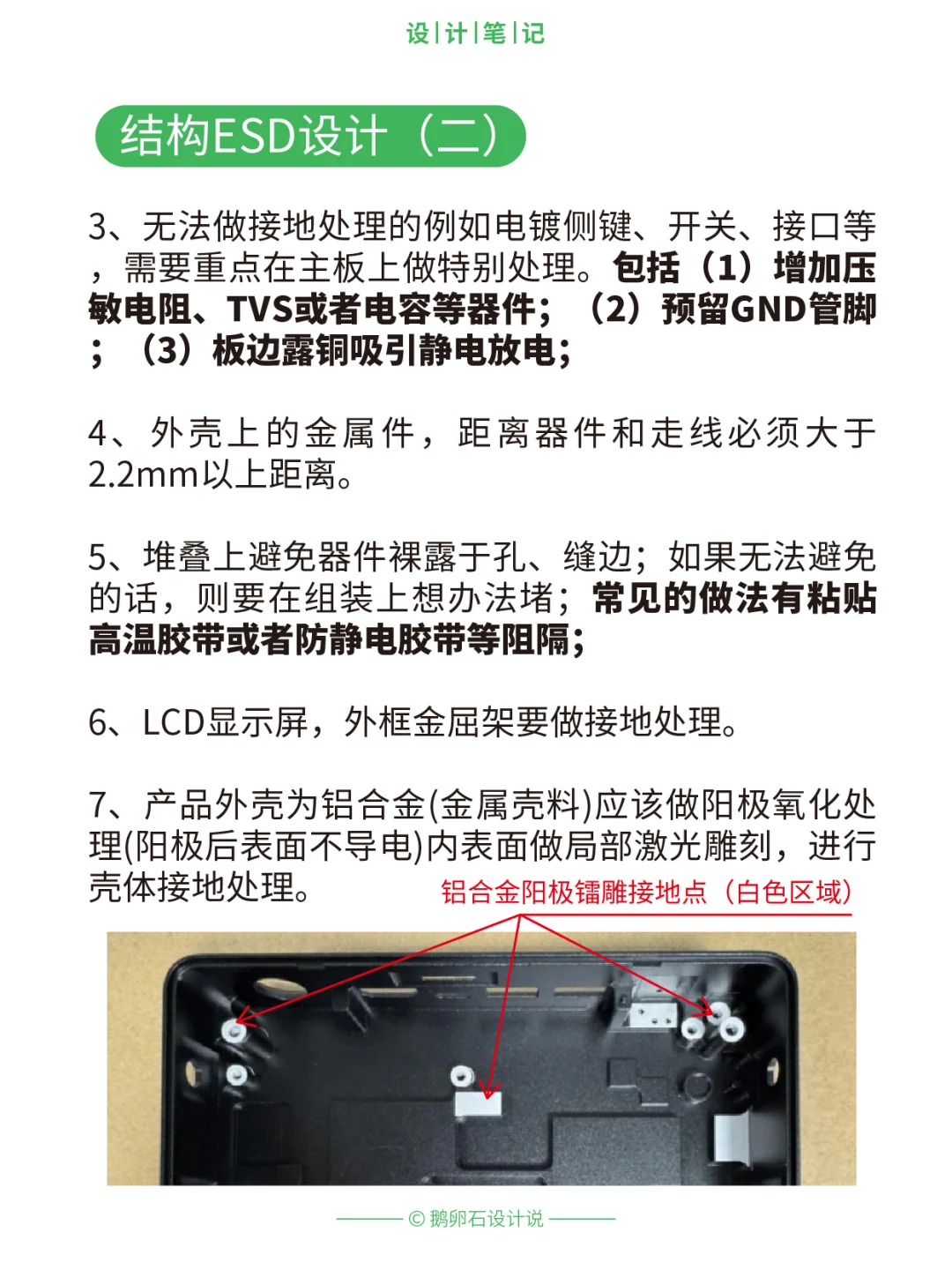 设|计|笔|记

结构ESD设计（二）

3、无法做接地处理的例如电镀侧键、开关、接口等，需要重点在主板上做特别处理。包括（1）增加压敏电阻、TVS或者电容等器件；（2）预留GND管脚；（3）板边露铜吸引静电放电；

4、外壳上的金属件，距离器件和走线必须大于2.2mm以上距离。

5、堆叠上避免器件裸露于孔、缝边；如果无法避免的话，则要在组装上想办法堵；常见的做法有粘贴高温胶带或者防静电胶带等阻隔；

6、LCD显示屏，外框金屈架要做接地处理。

7、产品外壳为铝合金(金属壳料)应该做阳极氧化处理(阳极后表面不导电)内表面做局部激光雕刻，进行壳体接地处理。

铝合金阳极镭雕接地点（白色区域）

© 鹅卵石设计说