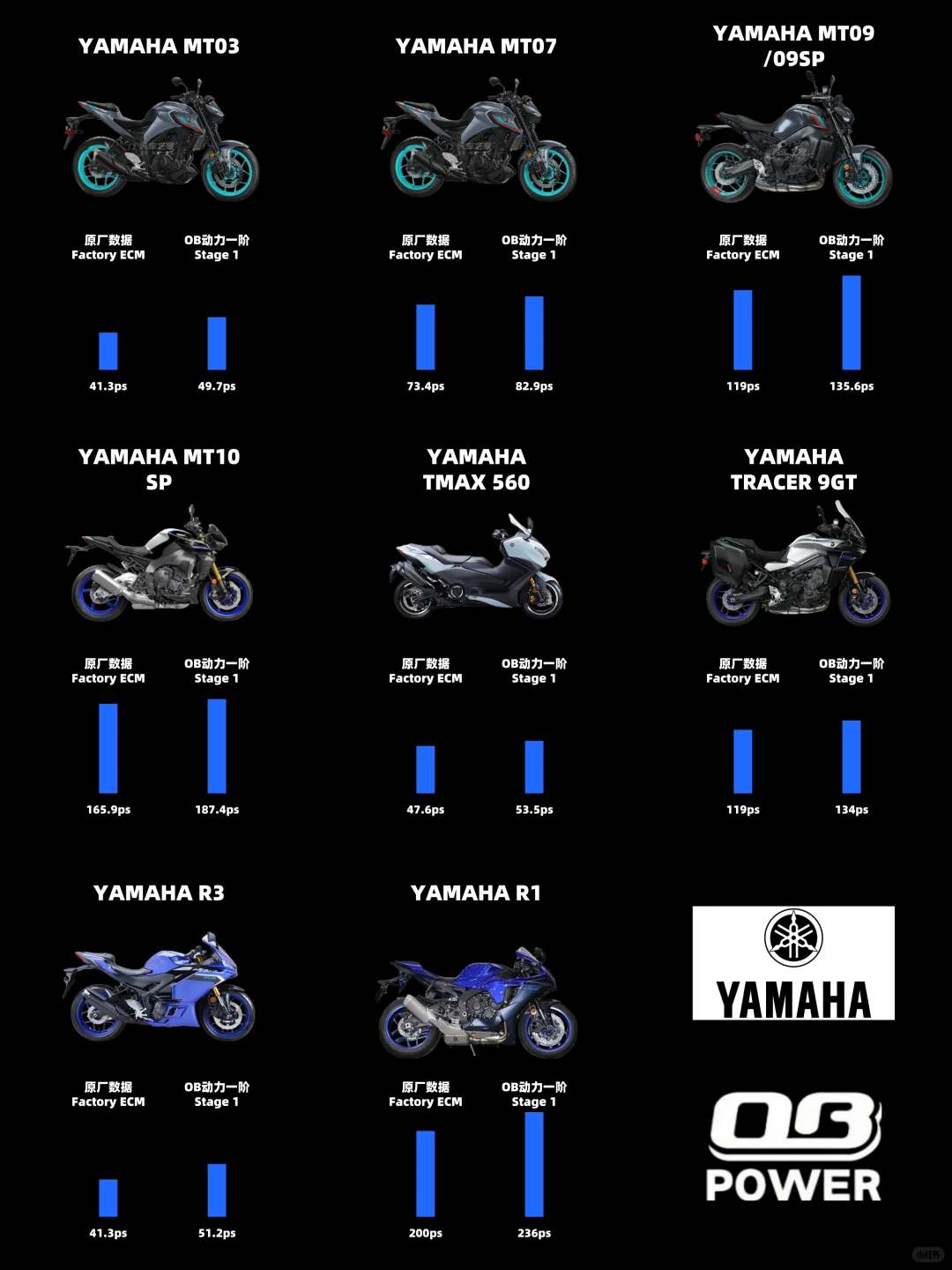 YAMAHA MT03

原厂数据
Factory ECM

OB动力一阶
Stage 1

41.3ps

49.7ps

YAMAHA MT07

原厂数据
Factory ECM

OB动力一阶
Stage 1

73.4ps

82.9ps

YAMAHA MT09 /09SP

原厂数据
Factory ECM

OB动力一阶
Stage 1

119ps

135.6ps

YAMAHA MT10 SP

原厂数据
Factory ECM

OB动力一阶
Stage 1

165.9ps

187.4ps

YAMAHA TMAX 560

原厂数据
Factory ECM

OB动力一阶
Stage 1

47.6ps

53.5ps

YAMAHA TRACER 9GT

原厂数据
Factory ECM

OB动力一阶
Stage 1

119ps

134ps

YAMAHA R3

原厂数据
Factory ECM

OB动力一阶
Stage 1

41.3ps

51.2ps

YAMAHA R1

原厂数据
Factory ECM

OB动力一阶
Stage 1

200ps

236ps

YAMAHA

OB POWER

小红书